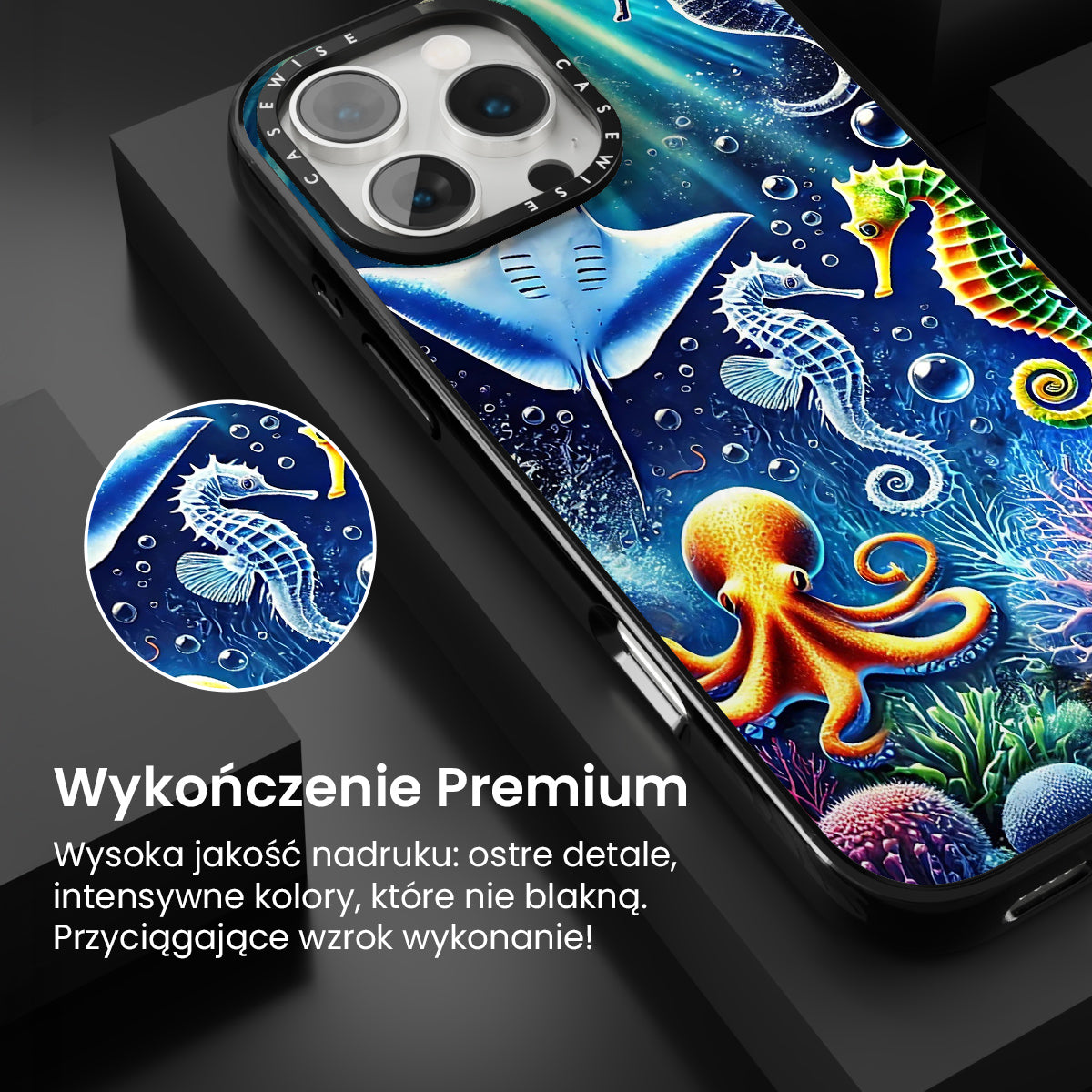 CASEWISE CASEWISE

Wykończenie Premium

Wysoka jakość nadruku: ostre detale, intensywne kolory, które nie blakną. Przyciągające wzrok wykonanie!