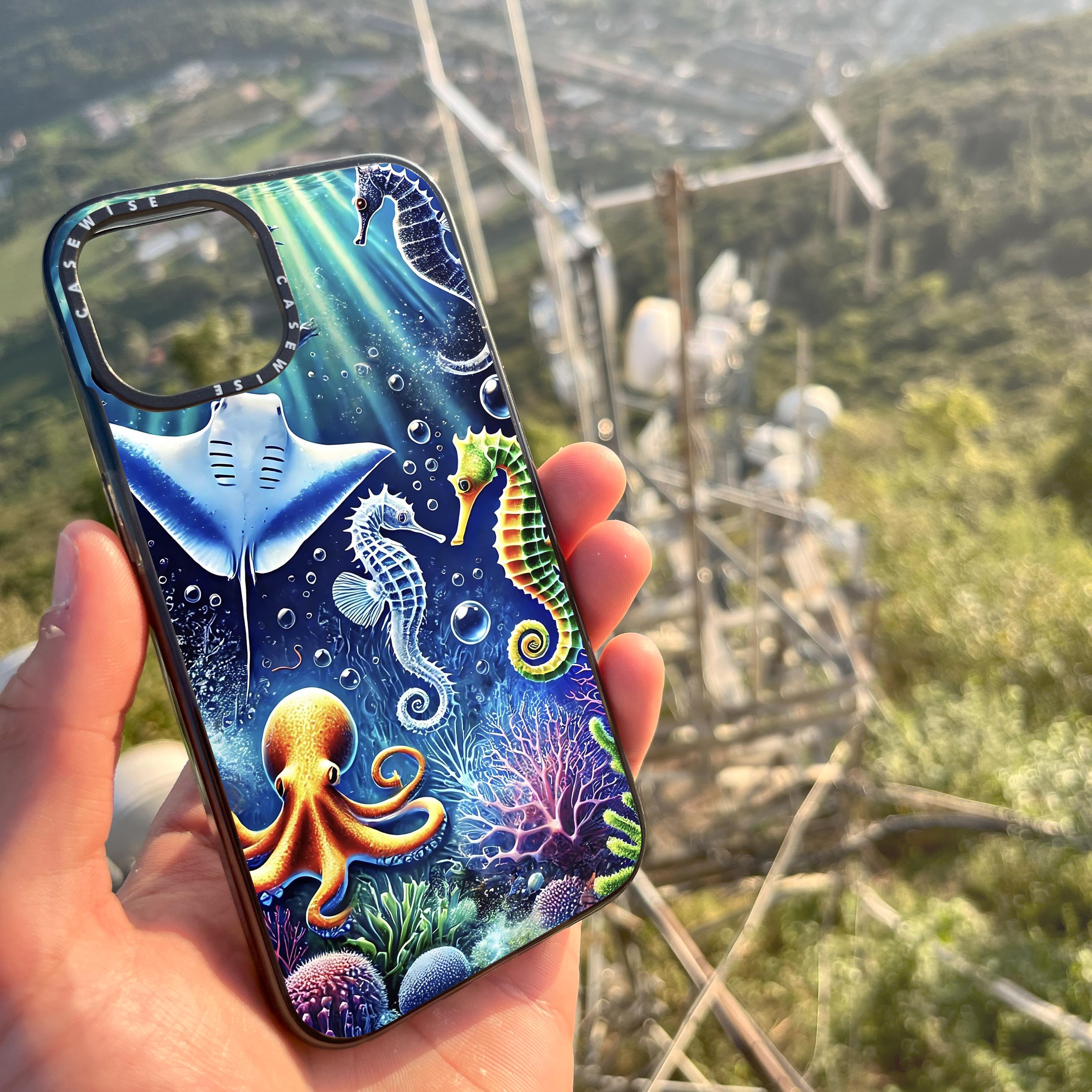 CASEWISE CASEWISE