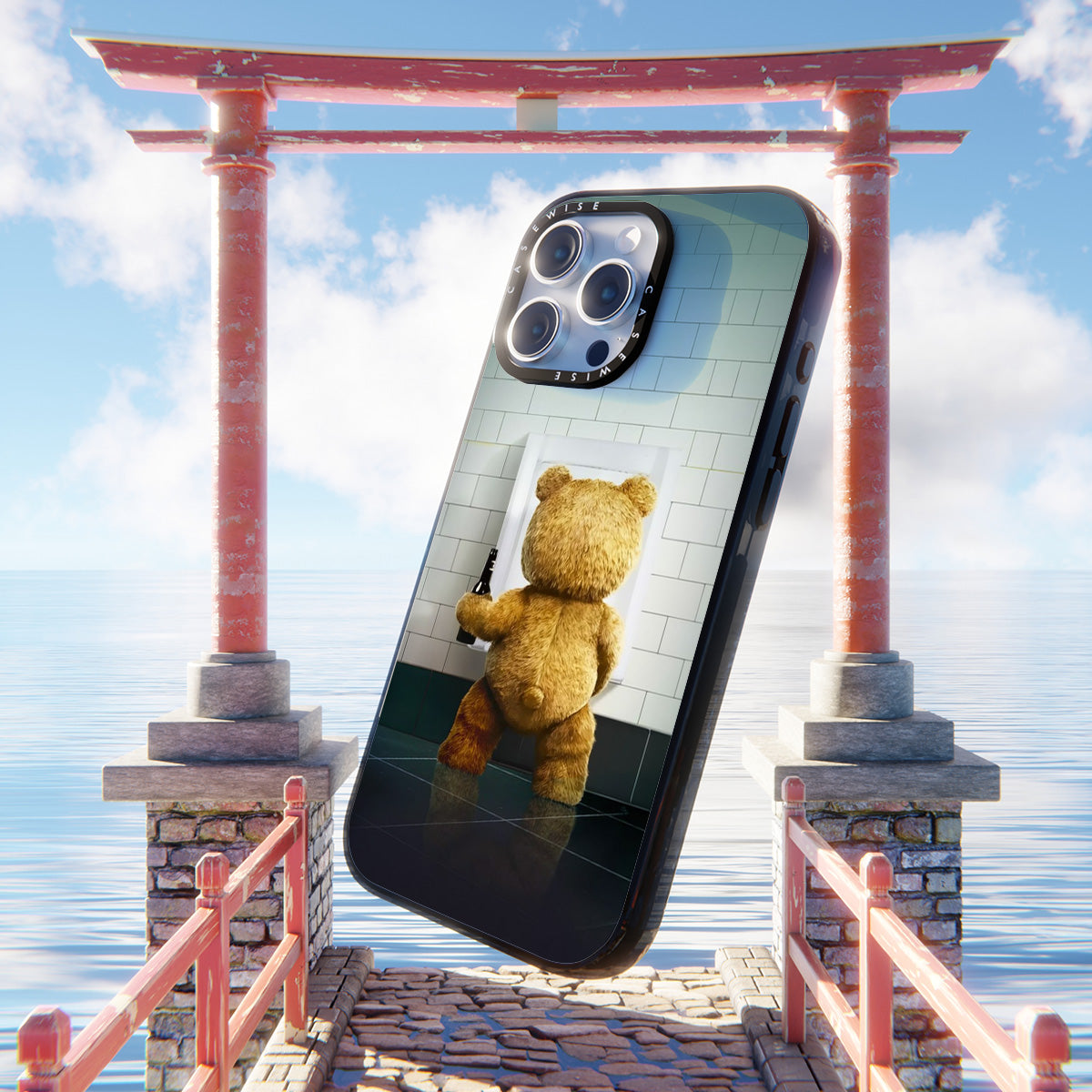 CASEWISE CASEWISE