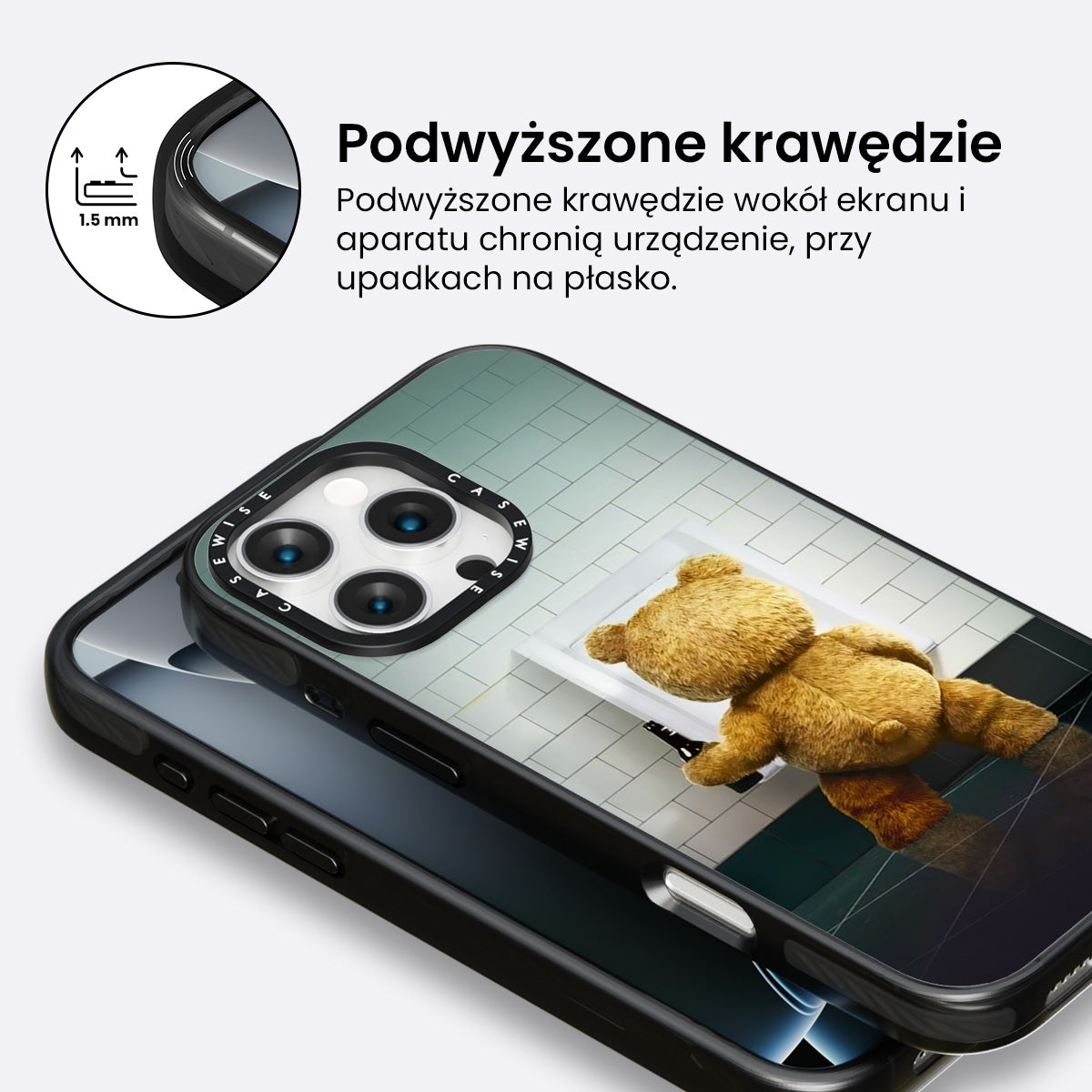 1.5 mm

Podwyższone krawędzie

Podwyższone krawędzie wokół ekranu i aparatu chronią urządzenie, przy upadkach na płasko.

CASEWISE CASEWISE