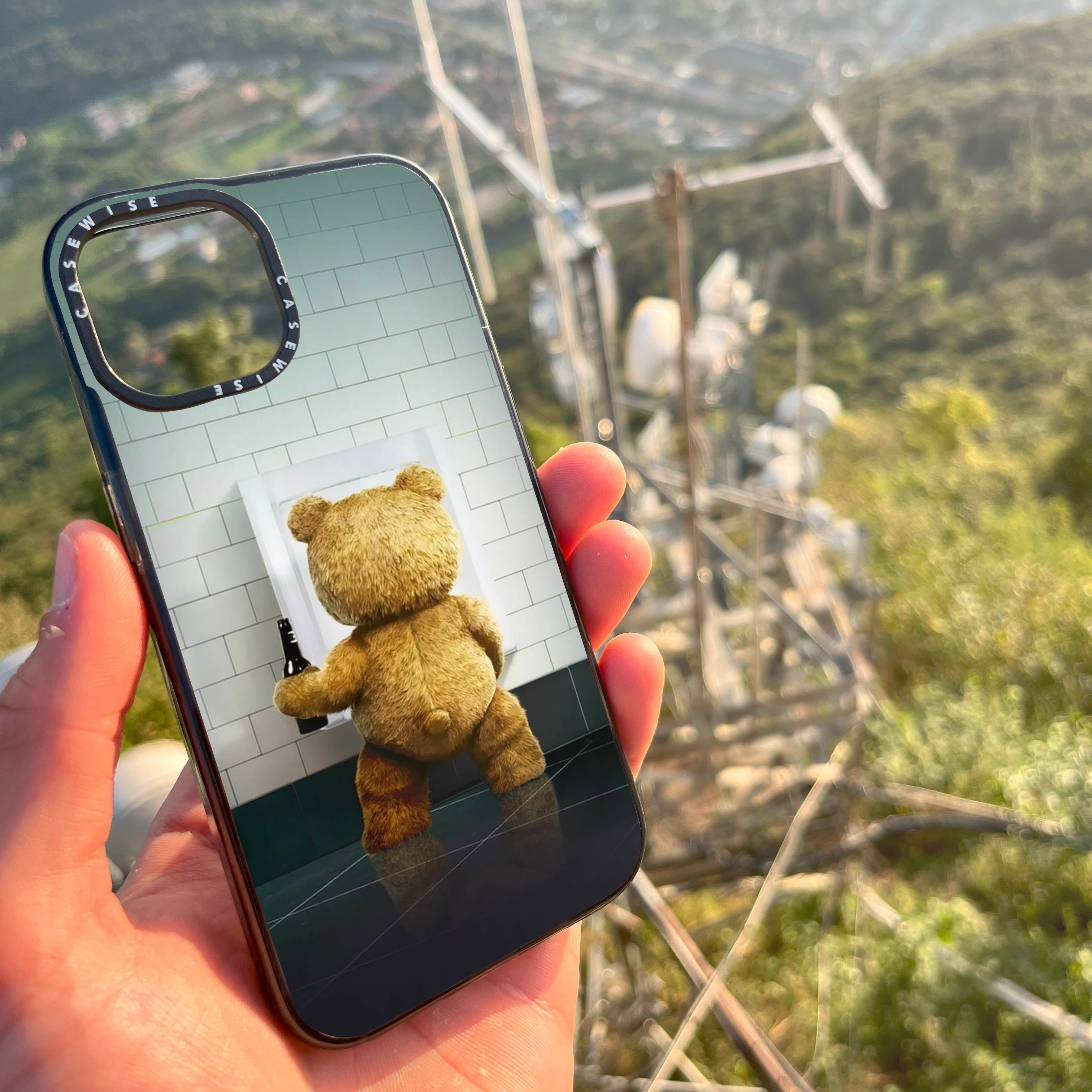 CASEWISE CASEWISE