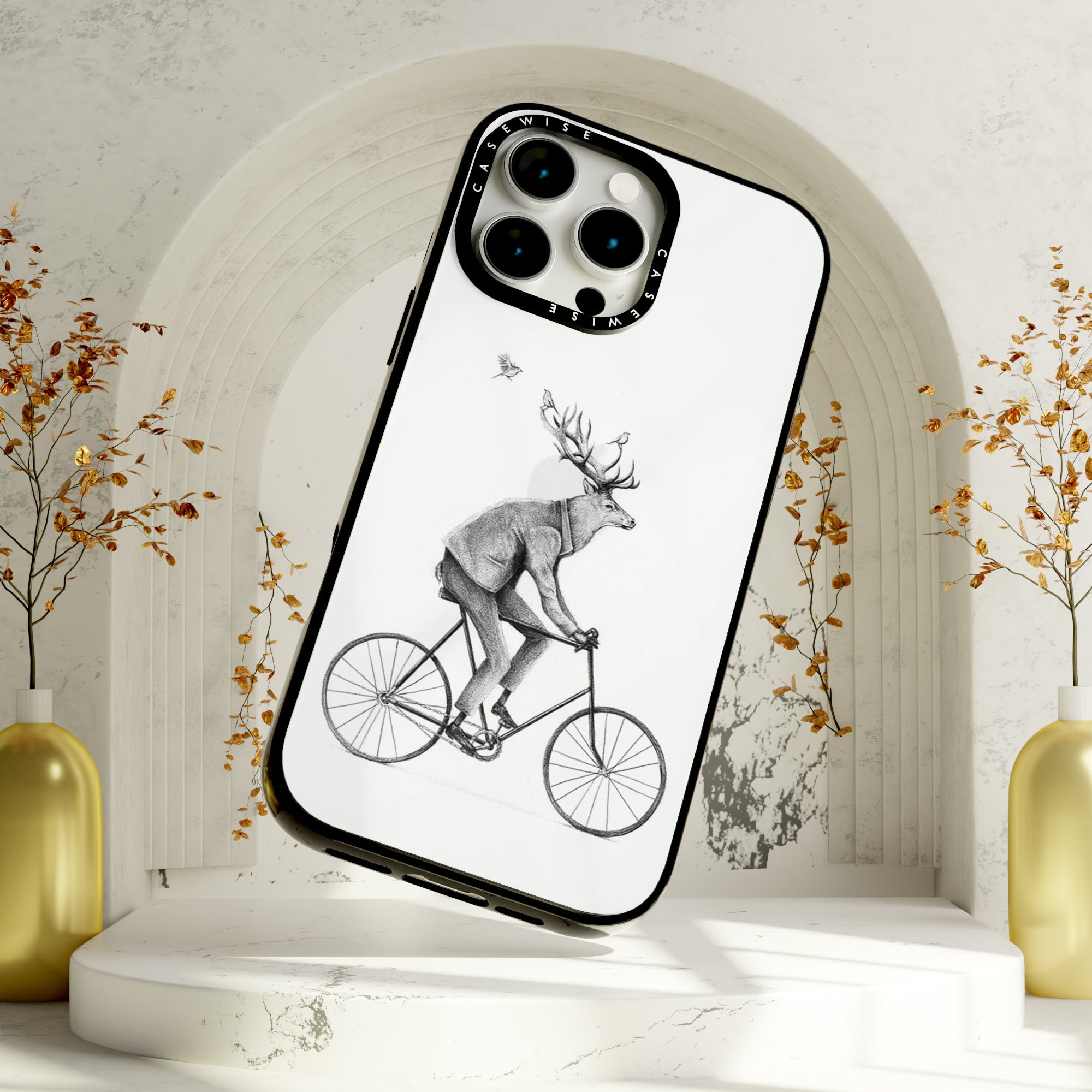 CASEWISE
CASEWISE