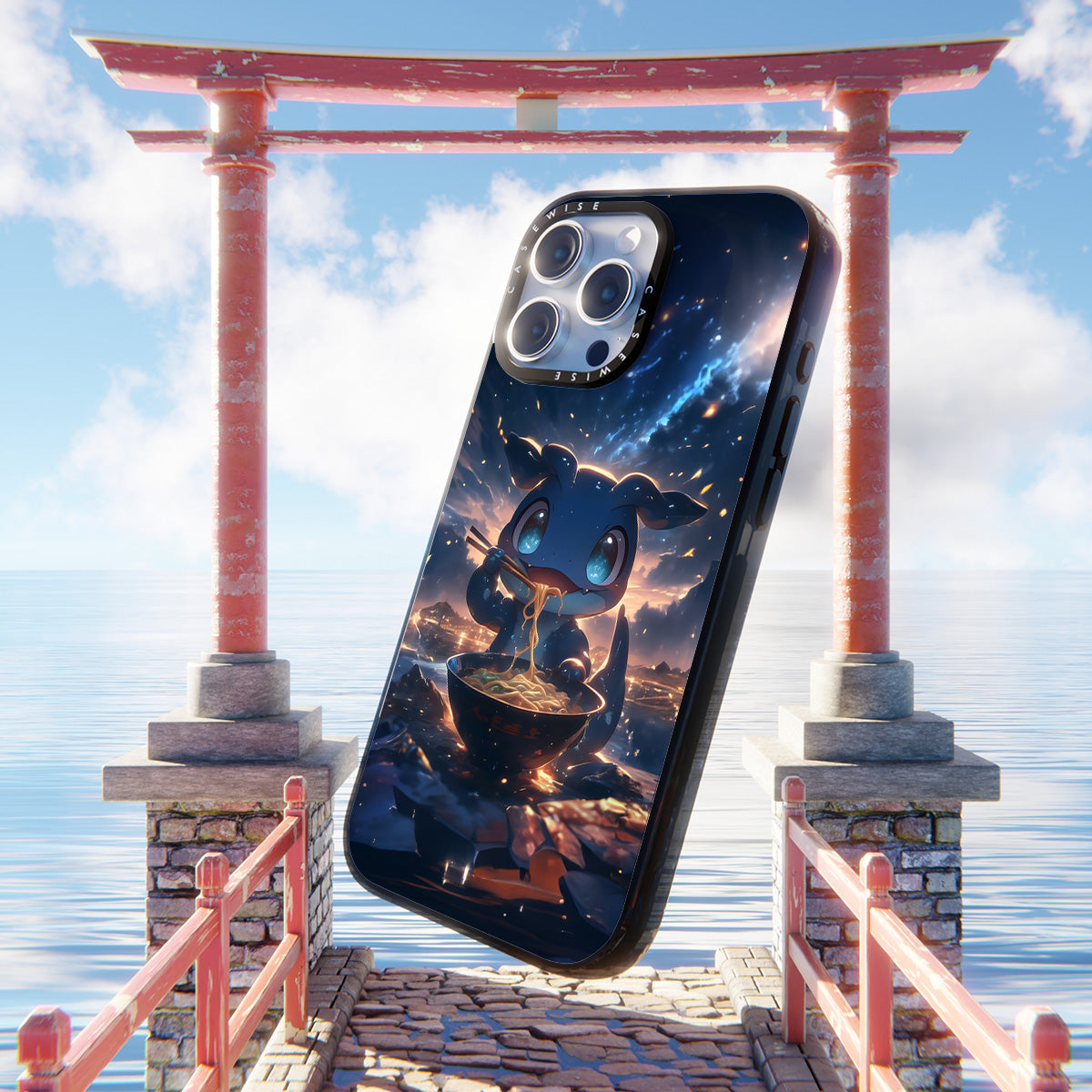 CASEWISE CASEWISE