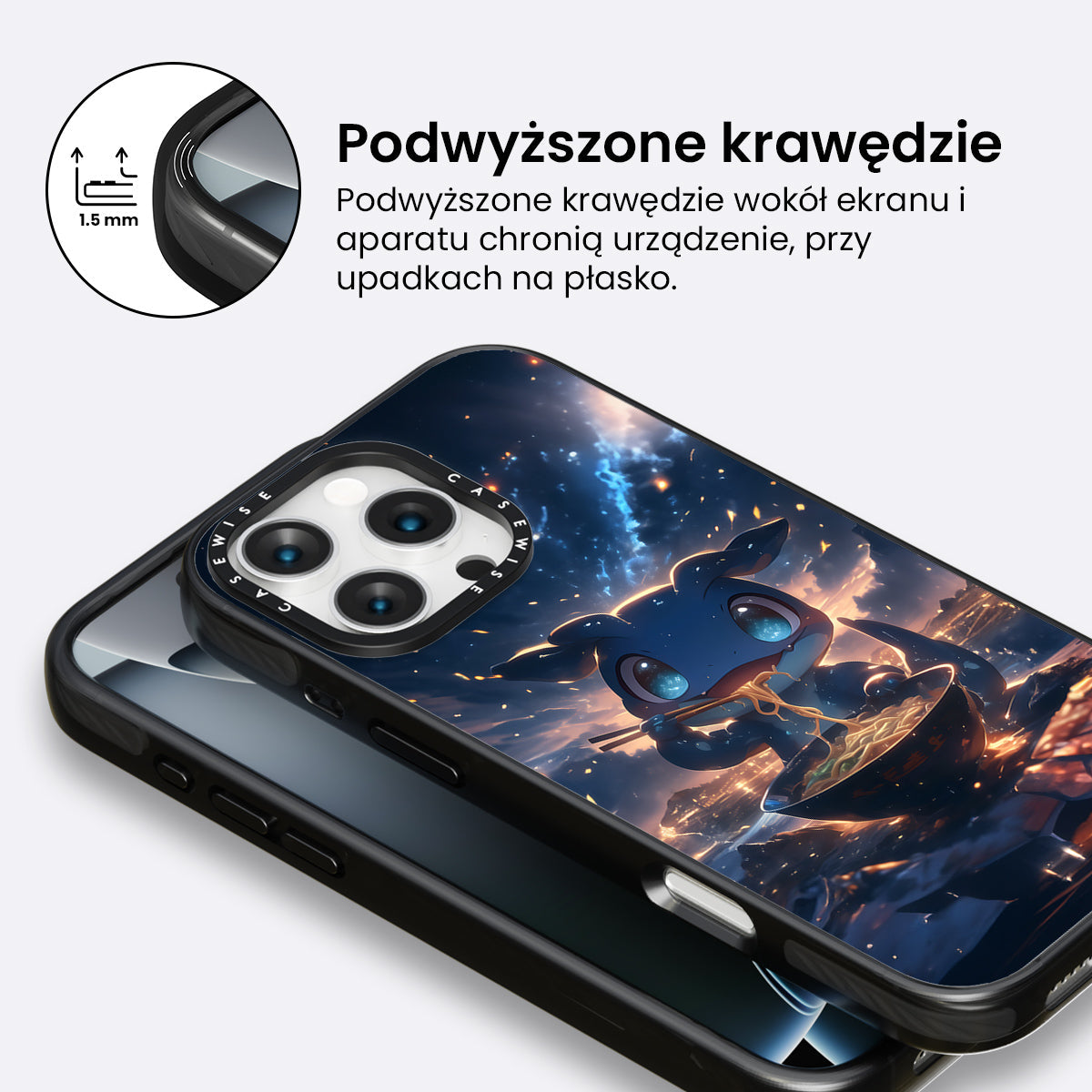 1.5 mm

Podwyższone krawędzie

Podwyższone krawędzie wokół ekranu i aparatu chronią urządzenie, przy upadkach na płasko.

CASEWISE CASEWISE