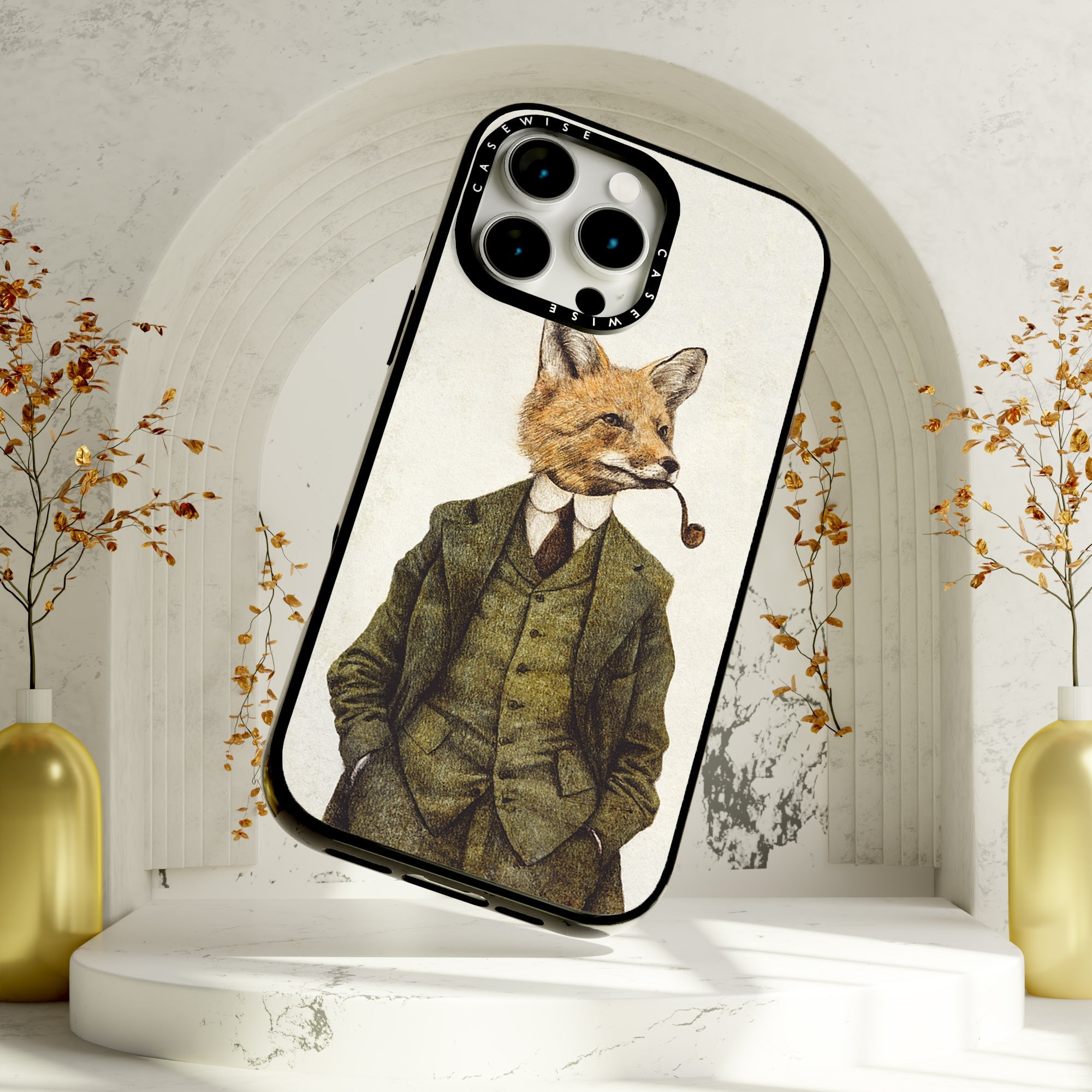 CASEWISE
CASEWISE