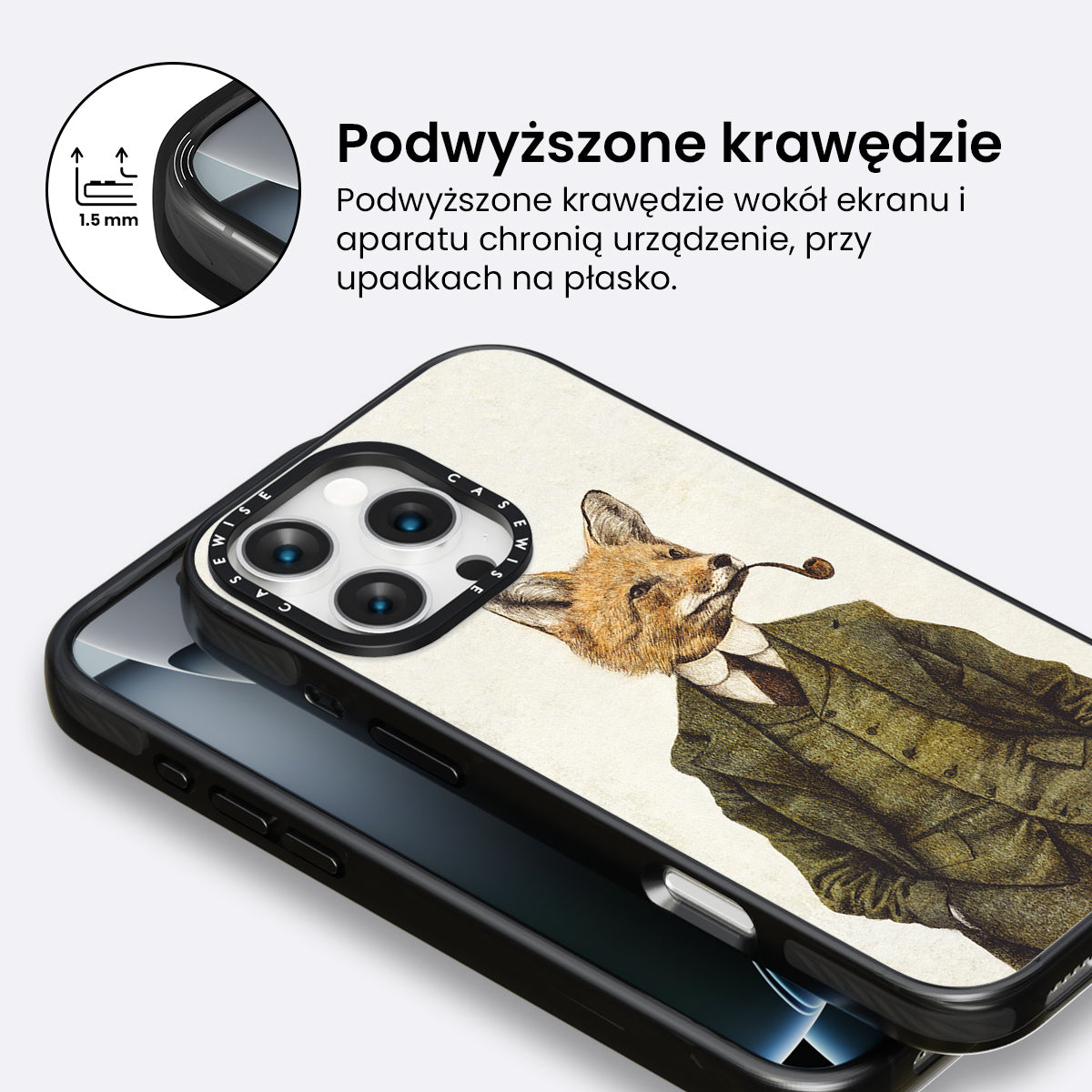 1.5 mm

Podwyższone krawędzie

Podwyższone krawędzie wokół ekranu i aparatu chronią urządzenie, przy upadkach na płasko.

CASEWISE CASEWISE