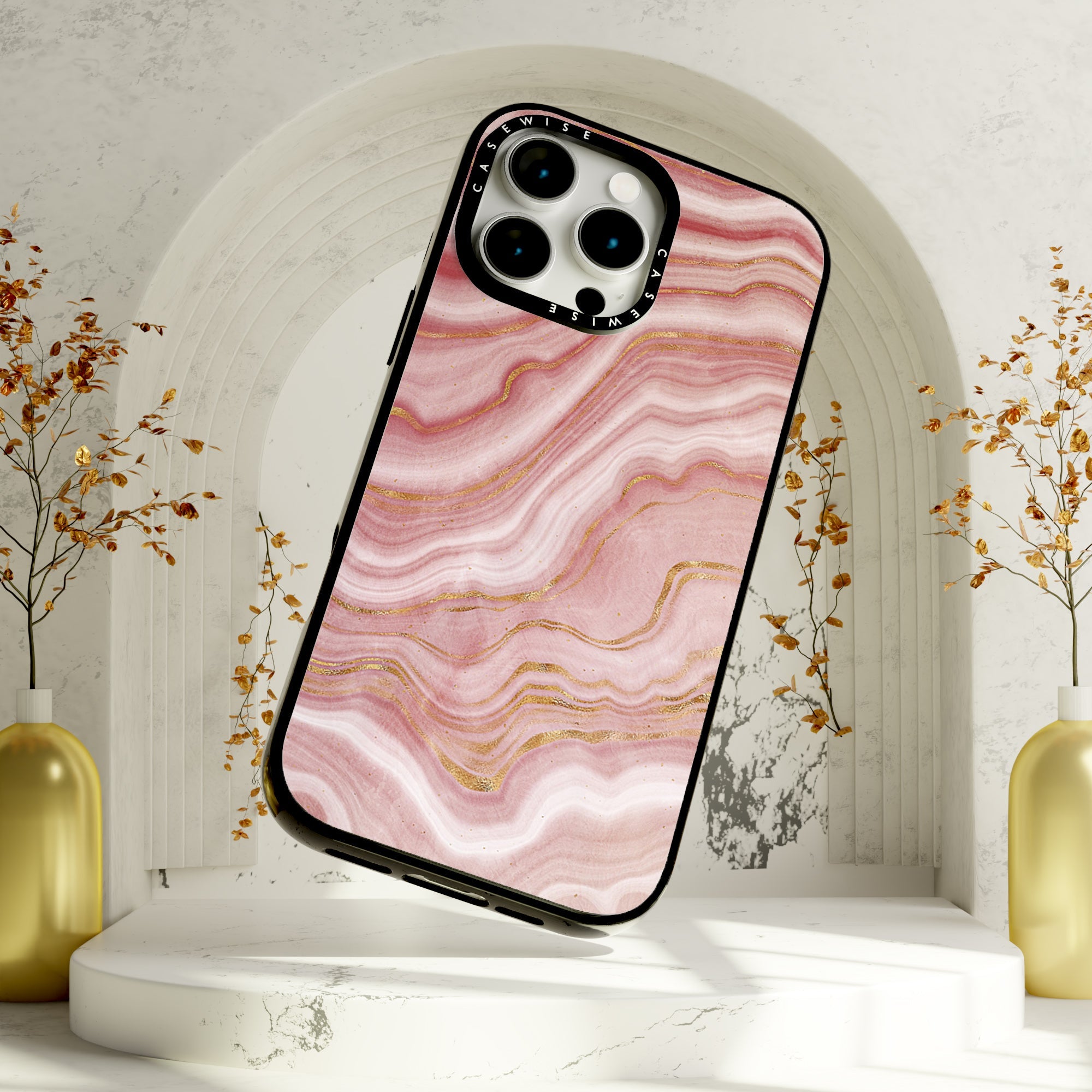 CASEWISE
CASEWISE