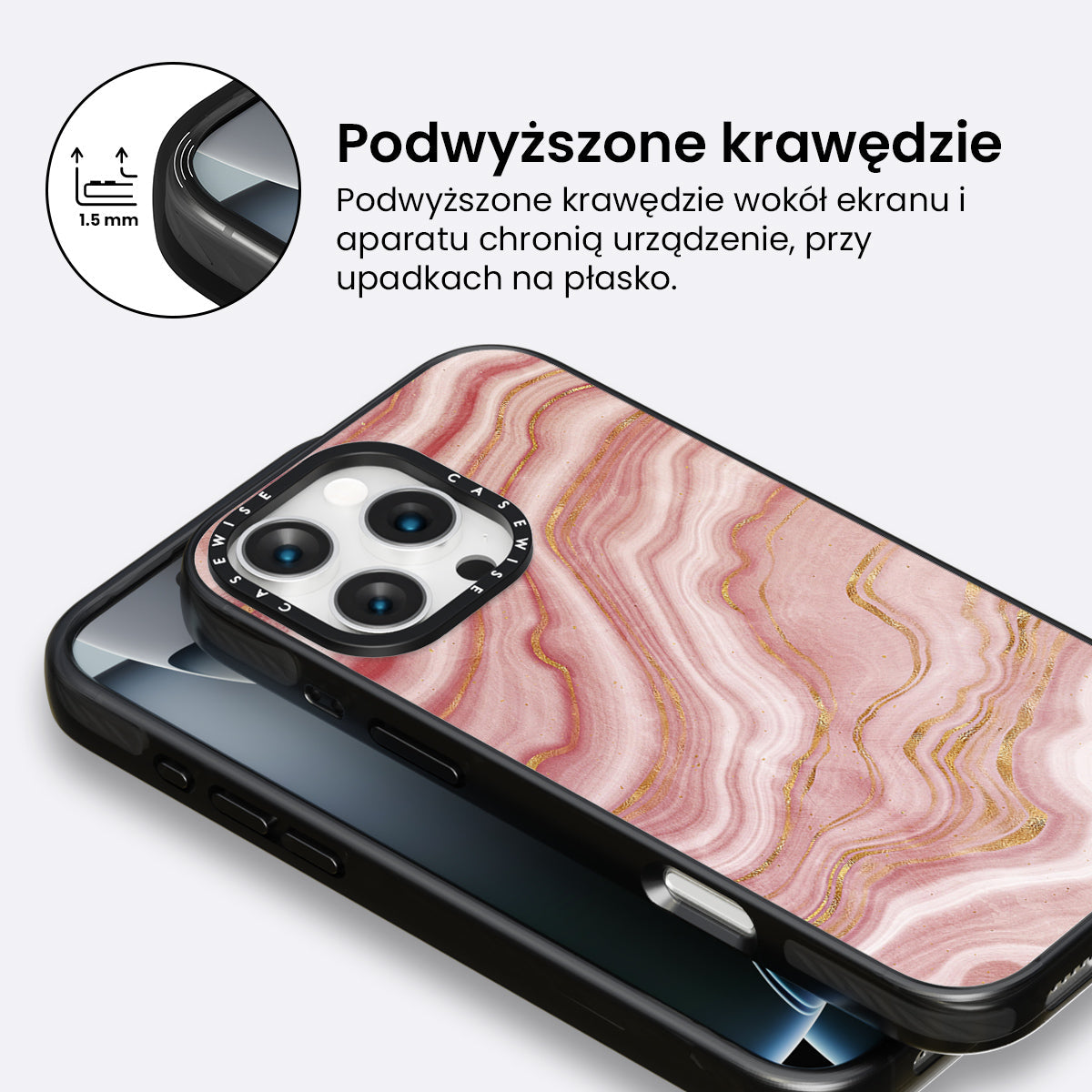 1.5 mm

Podwyższone krawędzie

Podwyższone krawędzie wokół ekranu i aparatu chronią urządzenie, przy upadkach na płasko.

CASEWISE CASEWISE