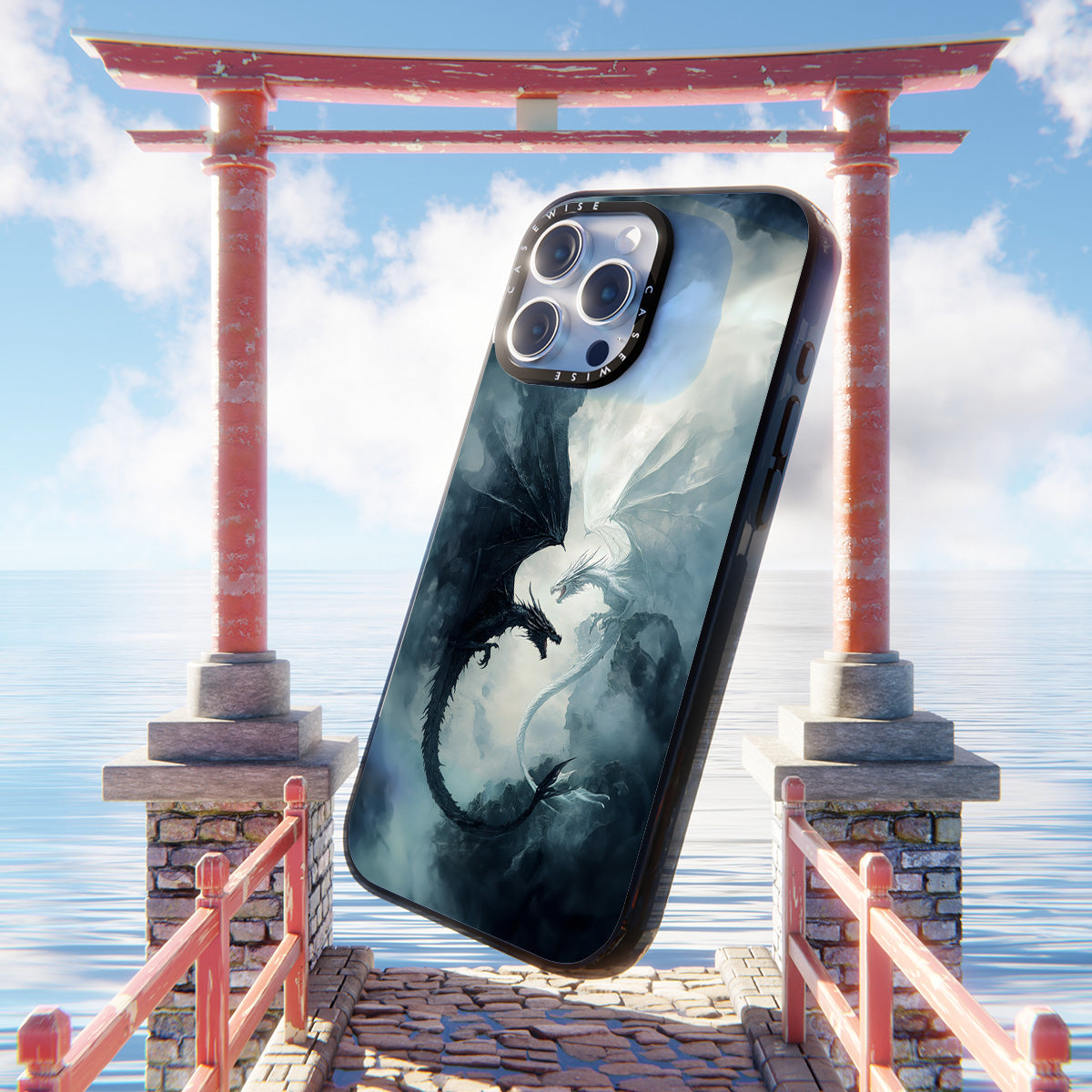 CASEWISE CASEWISE