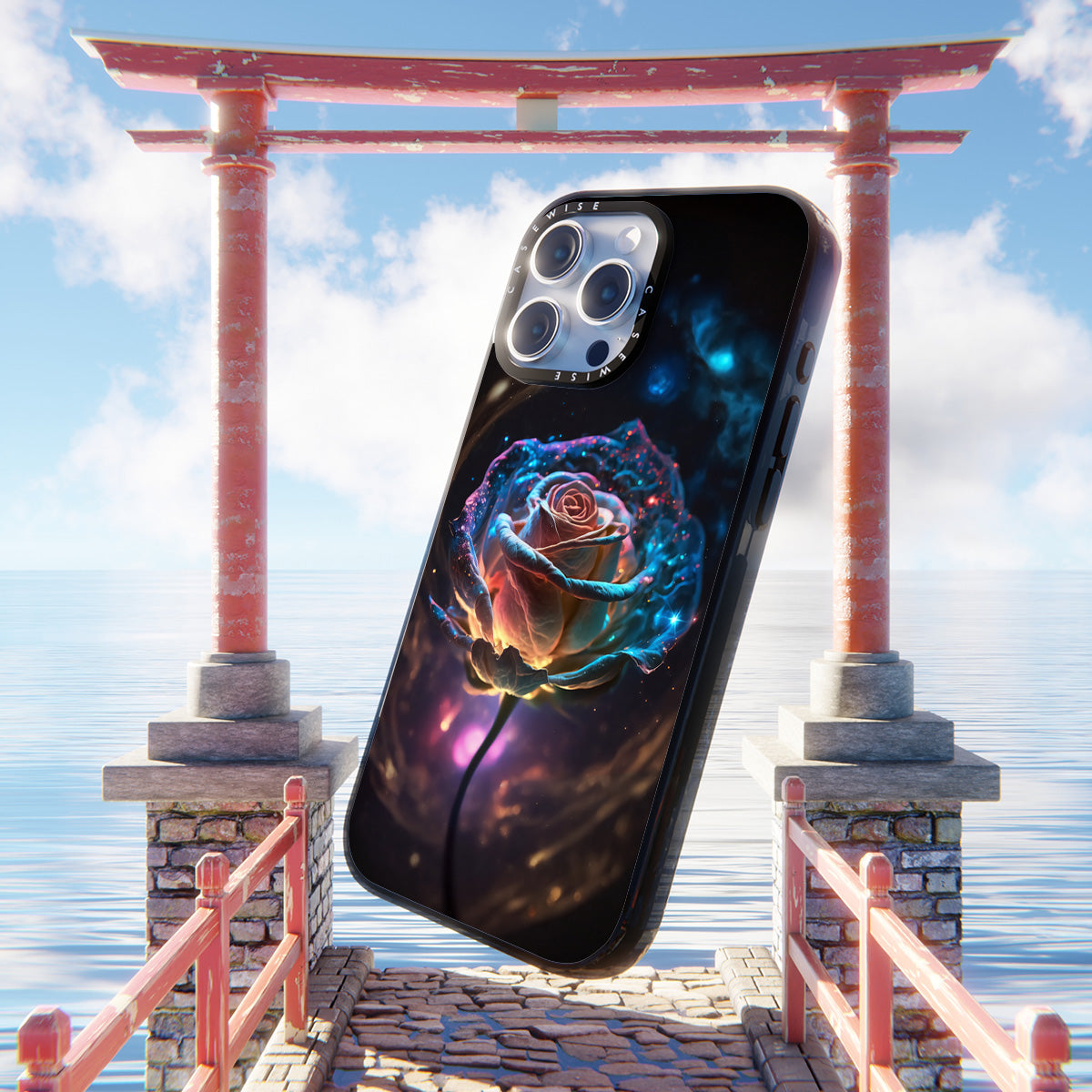 CASEWISE CASEWISE