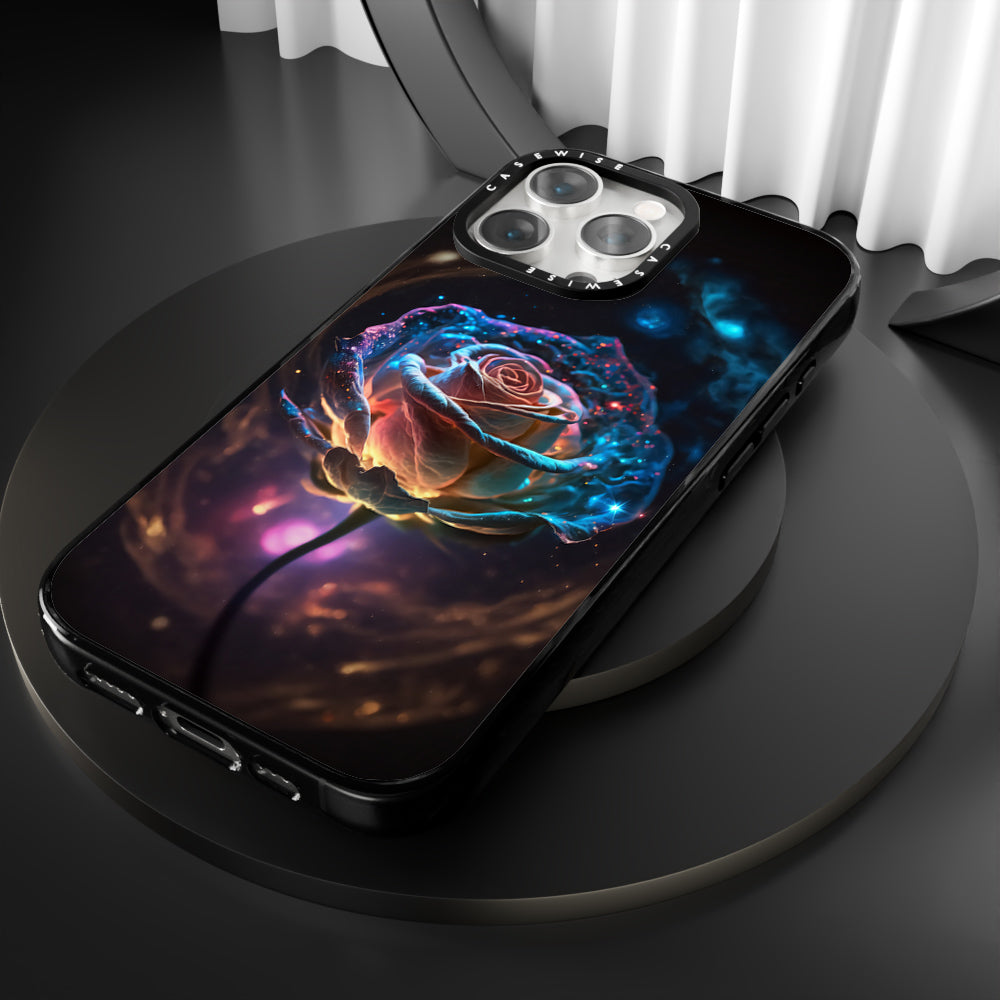 CASEWISE
CASEWISE