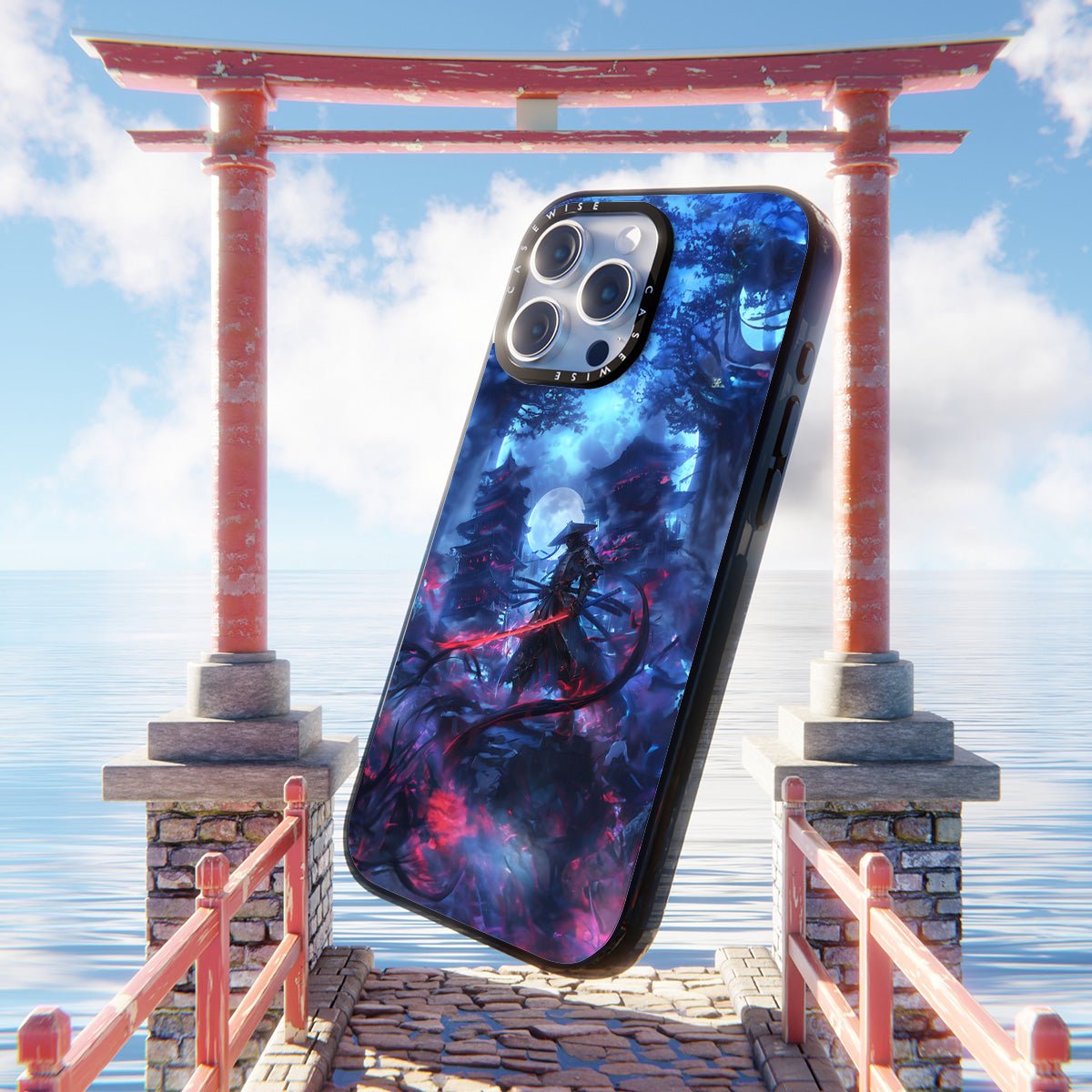 CASEWISE CASEWISE