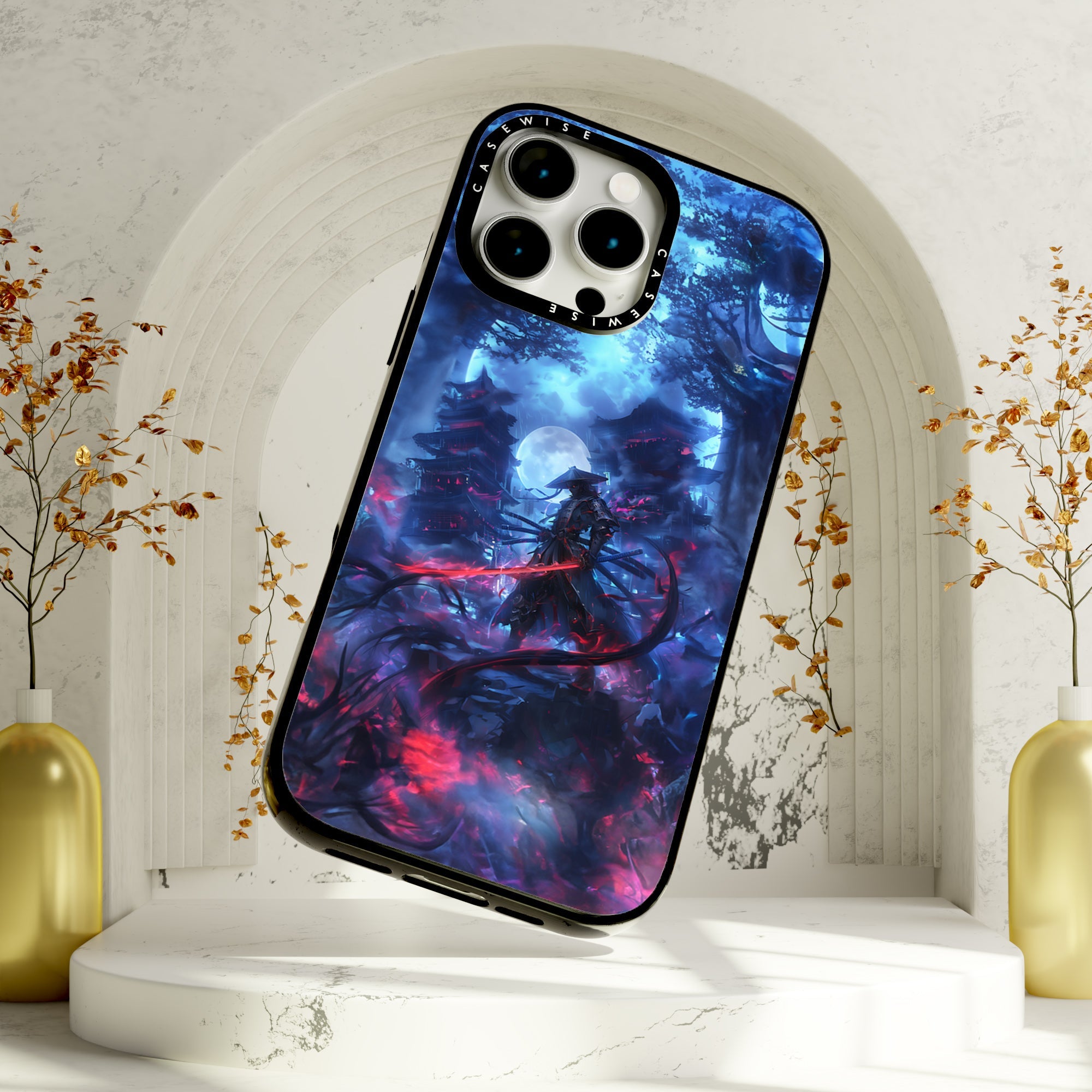 CASEWISE

CASEWISE