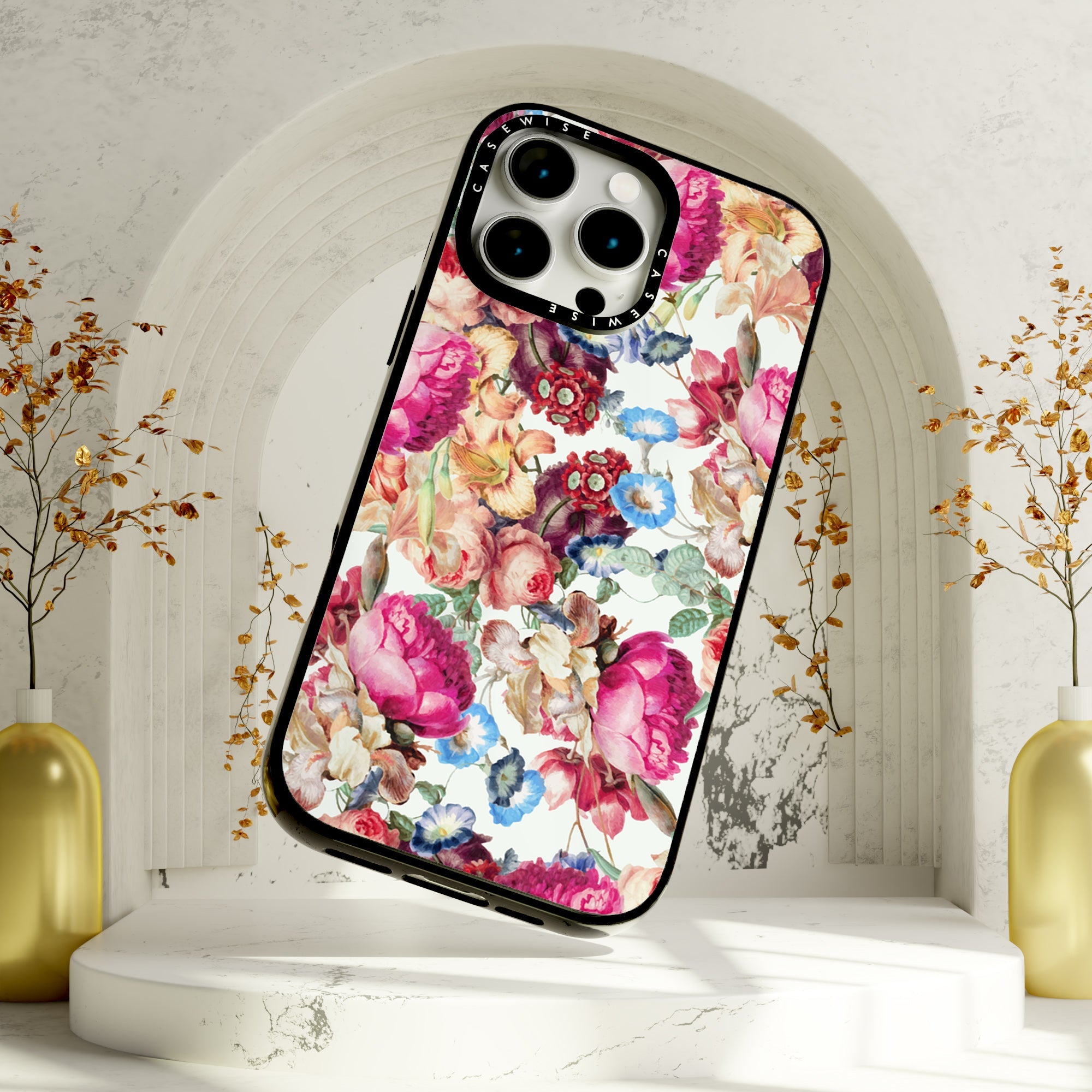 CASEWISE
CASEWISE