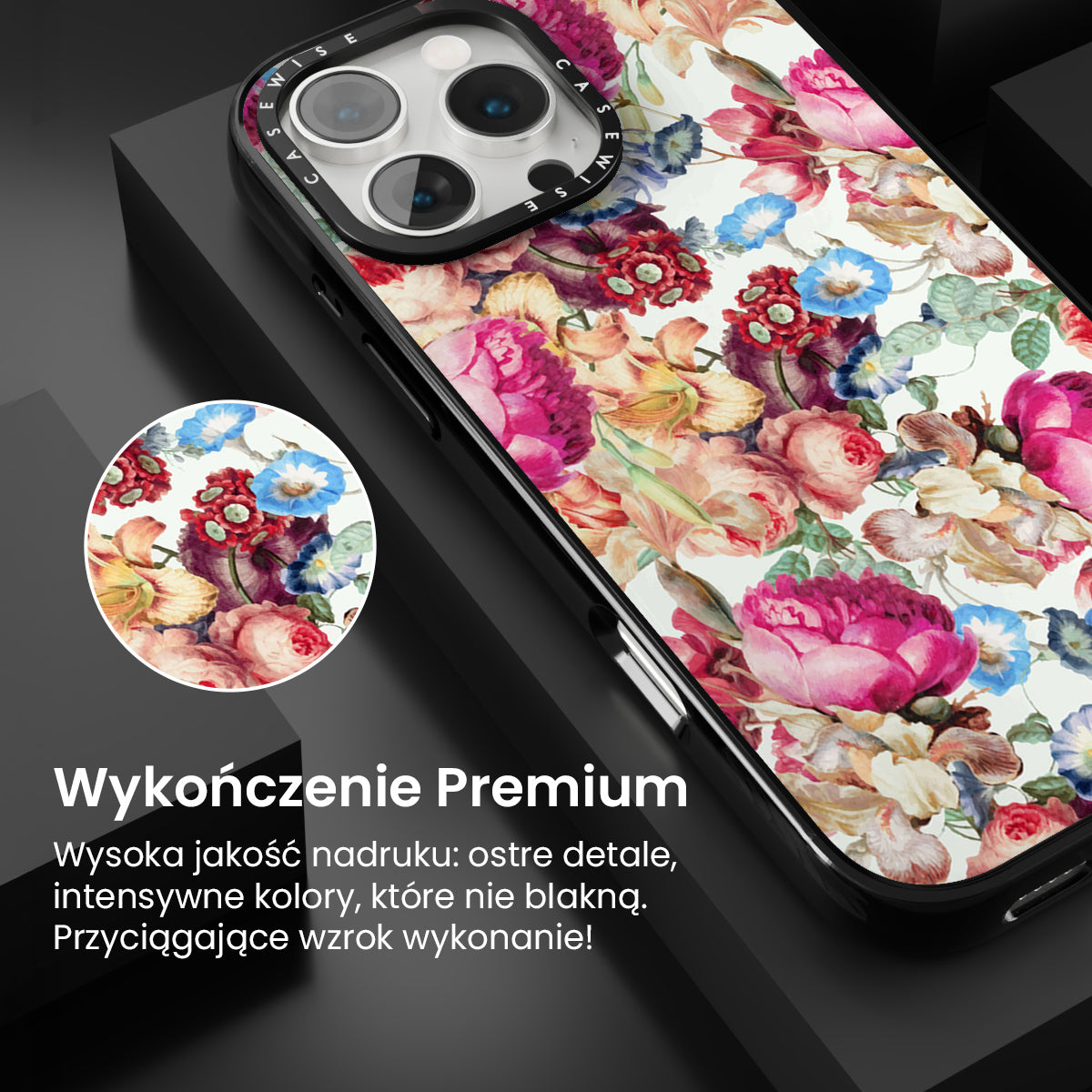 CASEWISE CASEWISE

Wykończenie Premium

Wysoka jakość nadruku: ostre detale, intensywne kolory, które nie blakną. Przyciągające wzrok wykonanie!