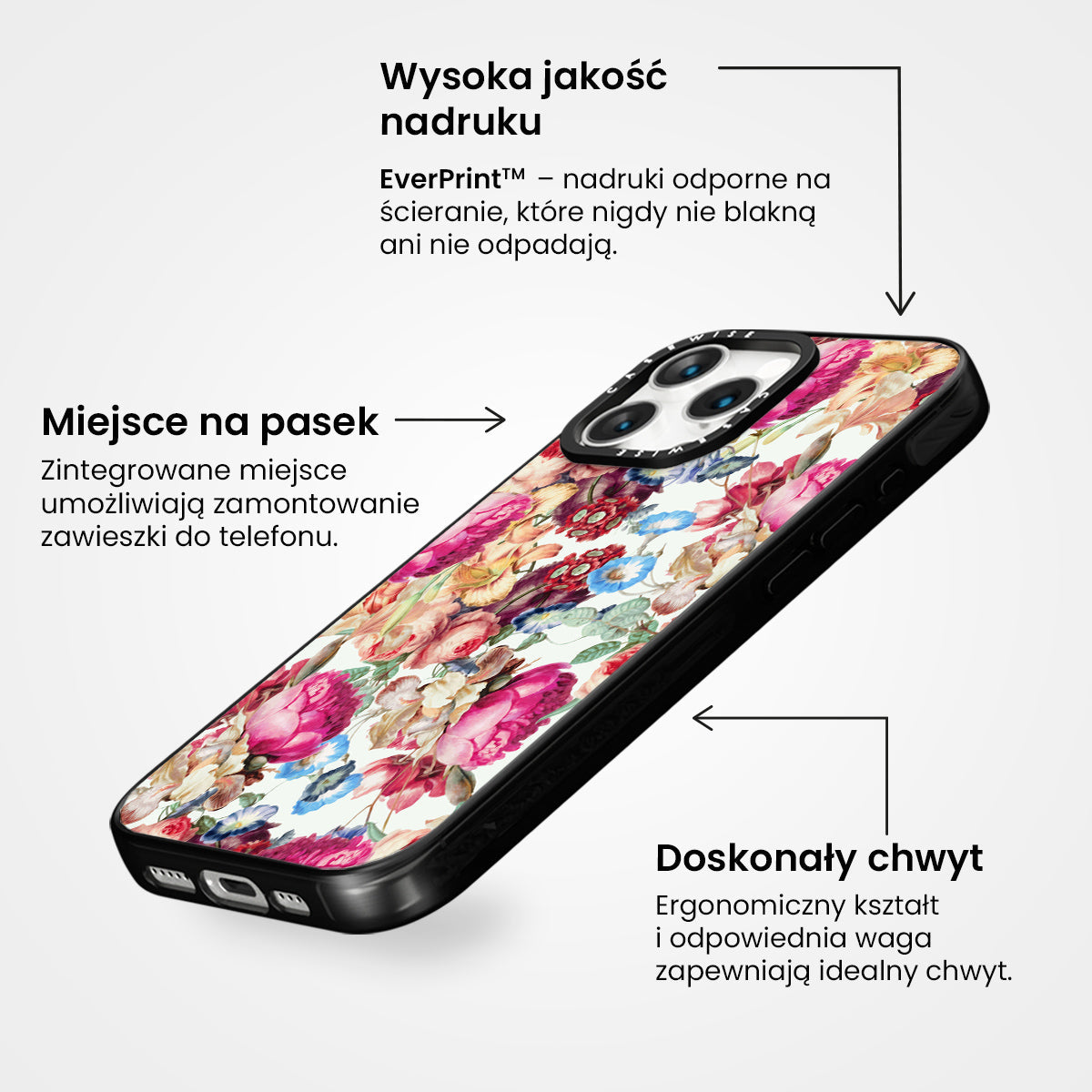 Wysoka jakość nadruku

EverPrint™ – nadruki odporne na ścieranie, które nigdy nie blakną ani nie odpadają.

Miejsce na pasek

Zintegrowane miejsce umożliwiają zamontowanie zawieszki do telefonu.

CASEWISE

CASEWISE

Doskonały chwyt

Ergonomiczny kształt i odpowiednia waga zapewniają idealny chwyt.