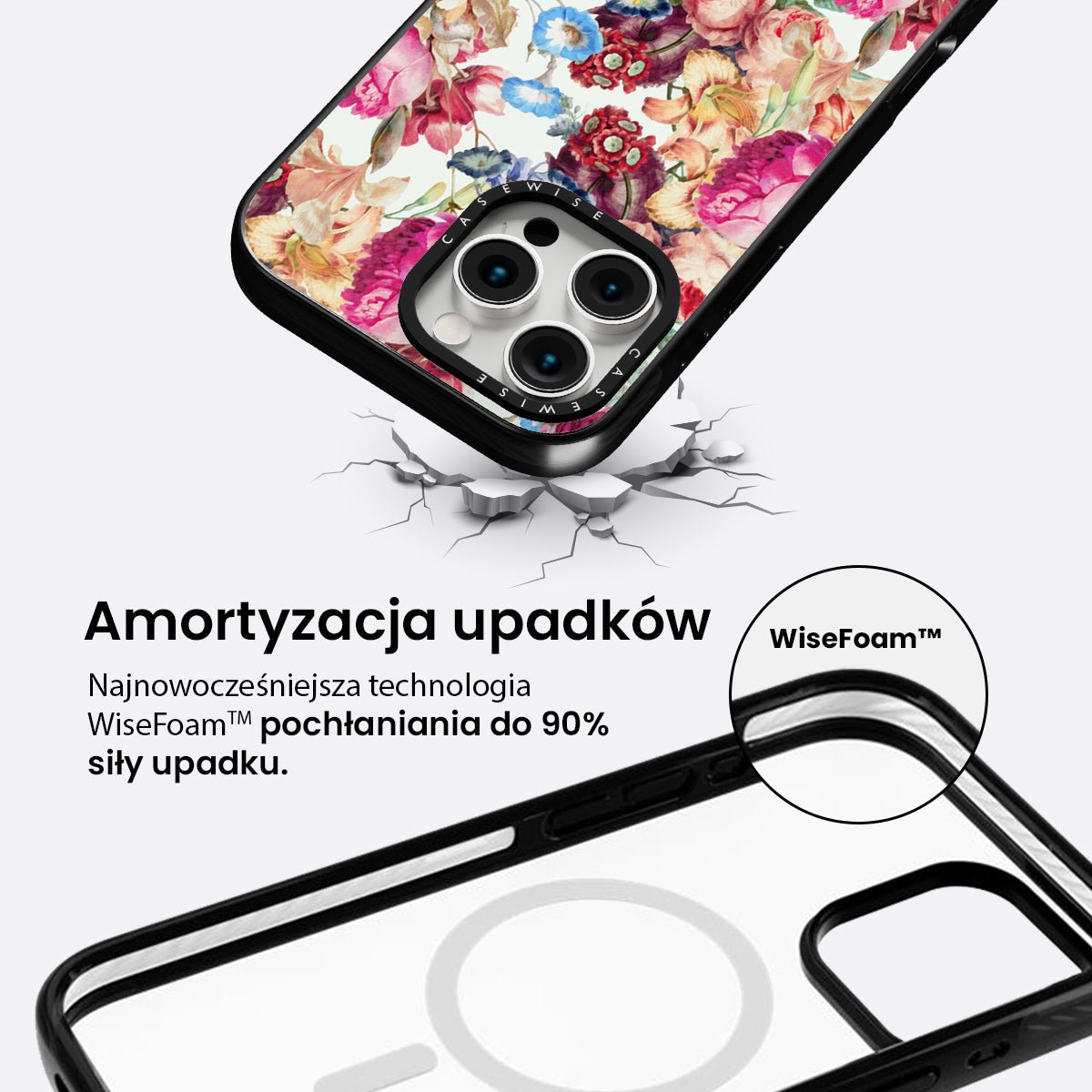 CASEWISE

CASEWISE

Amortyzacja upadków

Najnowocześniejsza technologia WiseFoam™ pochłaniania do 90% siły upadku.

WiseFoam™