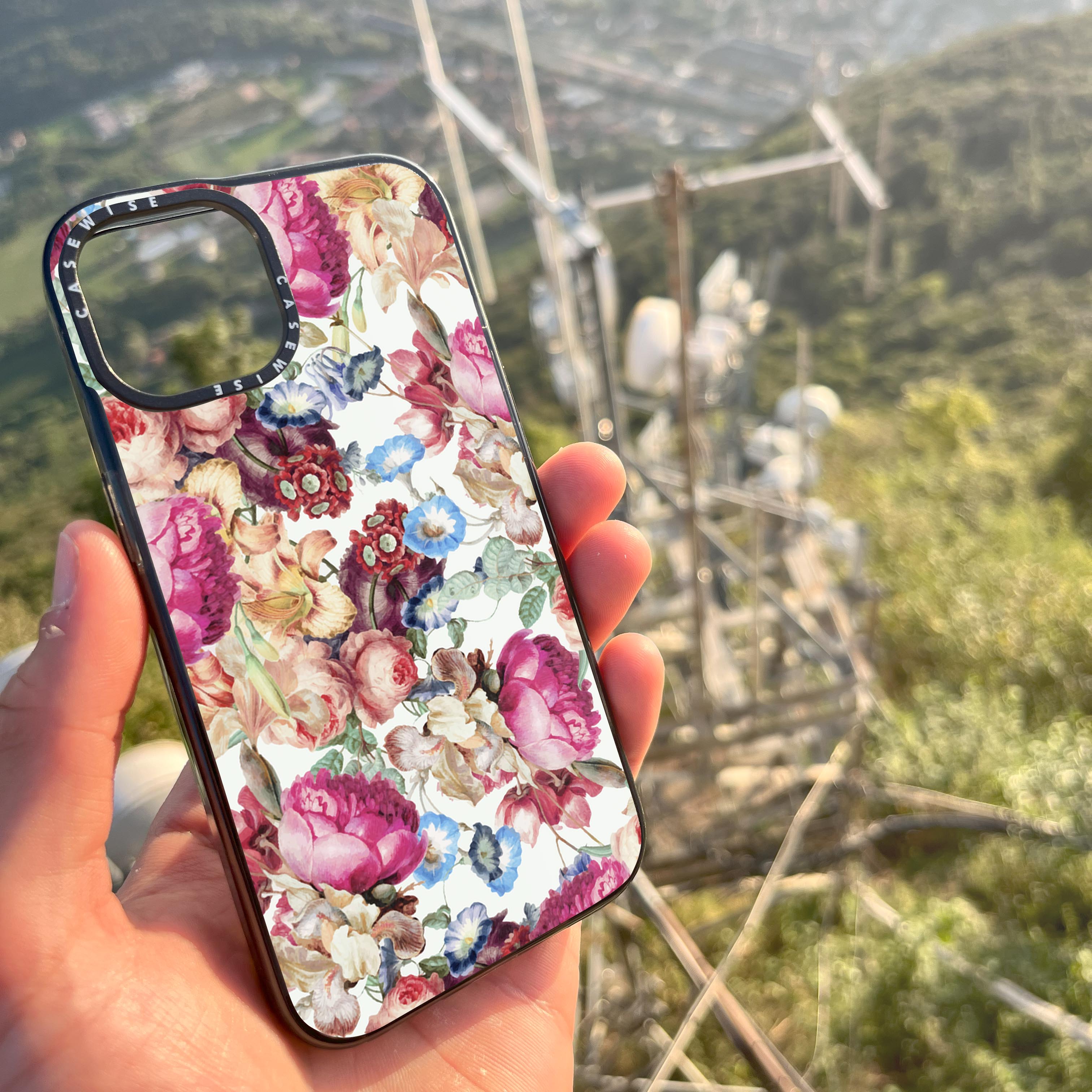 CASEWISE CASEWISE