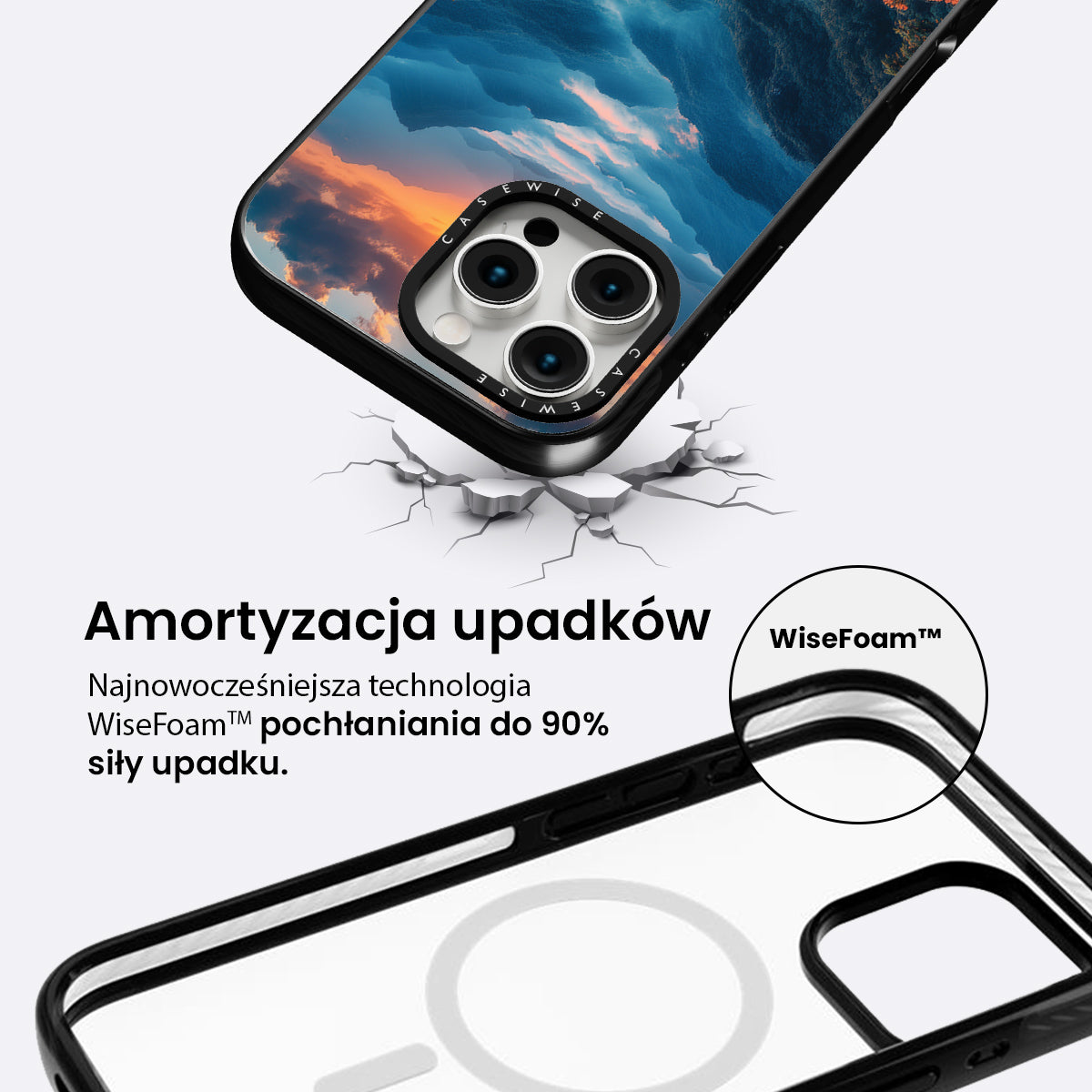 CASEWISE

CASEWISE

Amortyzacja upadków

Najnowocześniejsza technologia WiseFoam™ pochłaniania do 90% siły upadku.

WiseFoam™