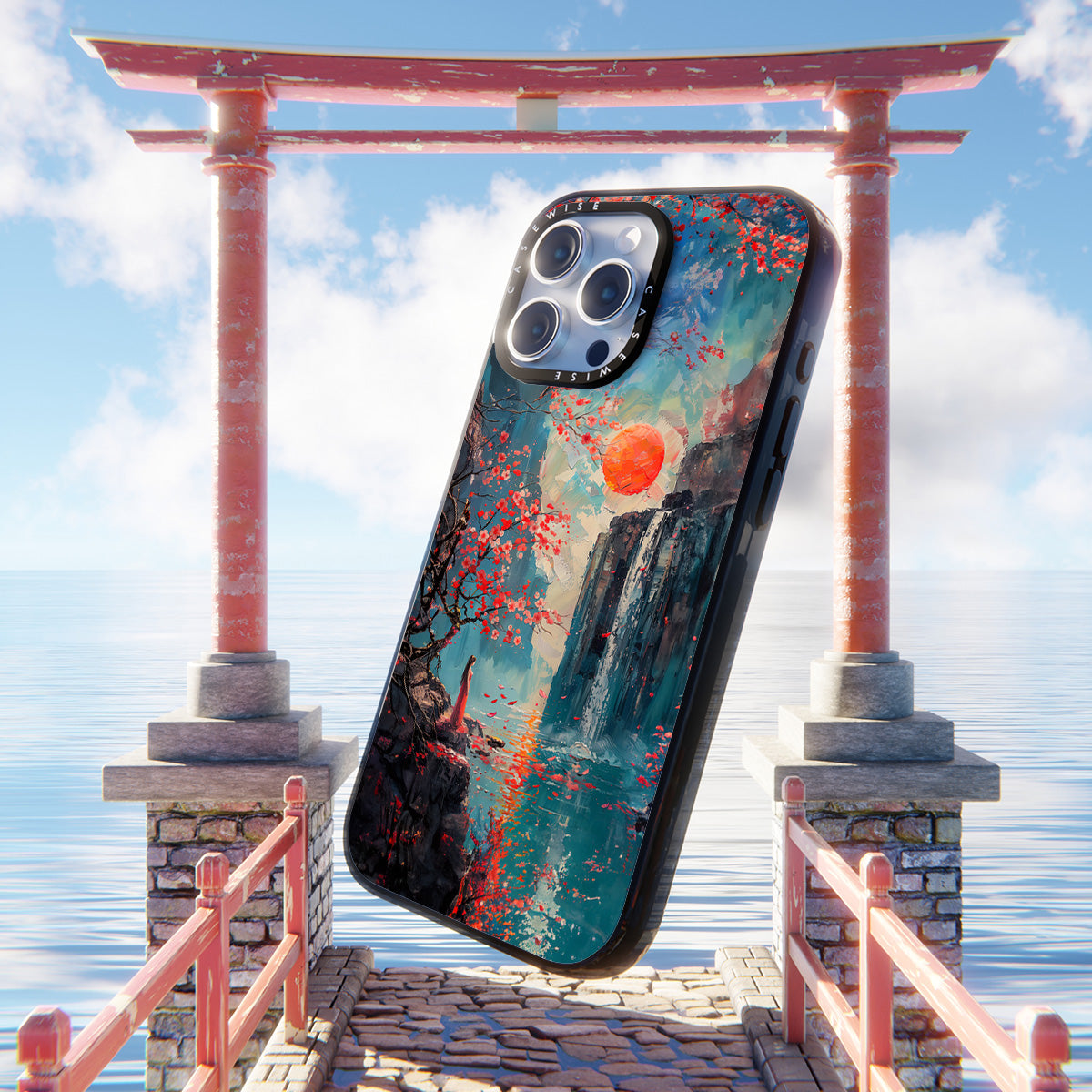 CASEWISE CASEWISE