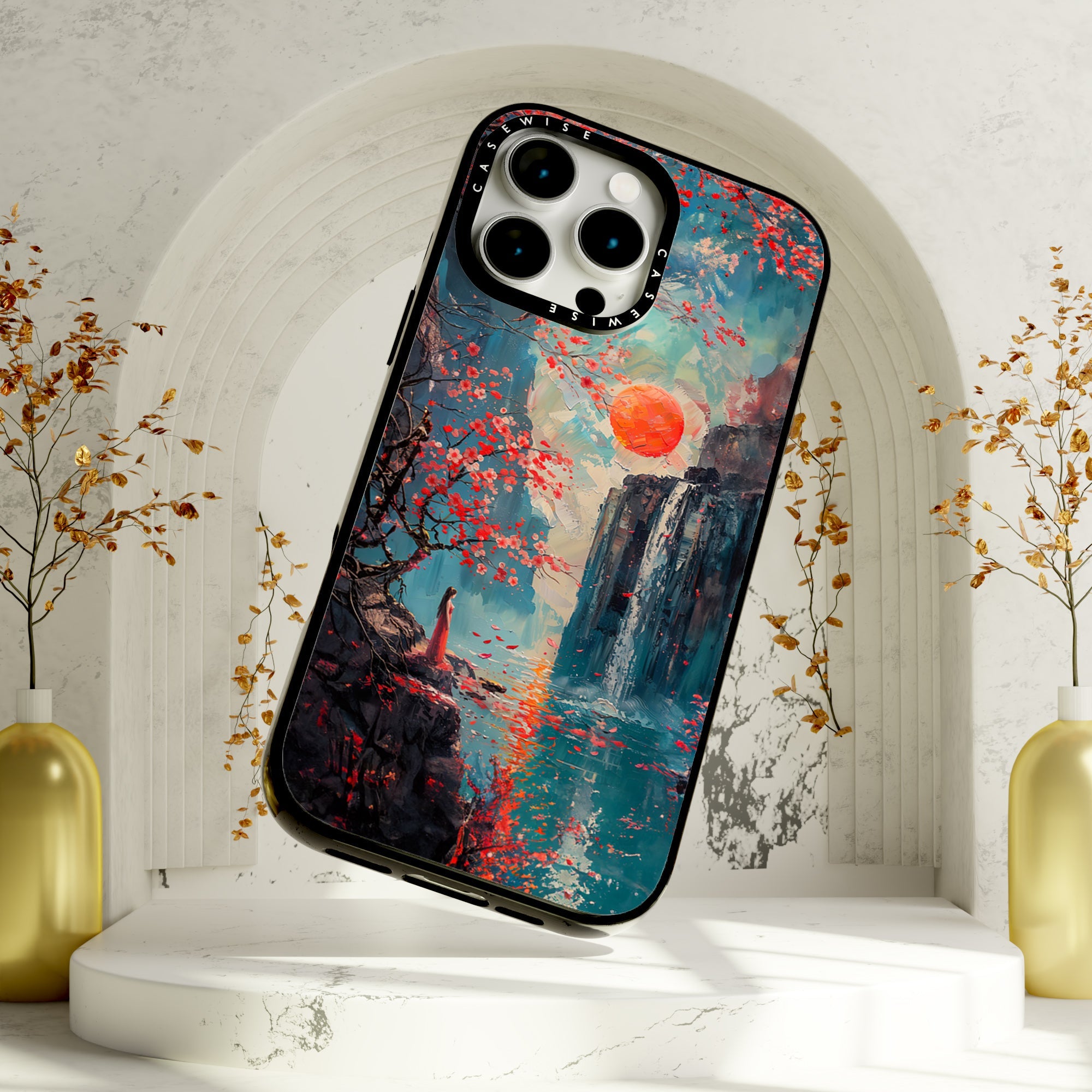 CASEWISE CASEWISE