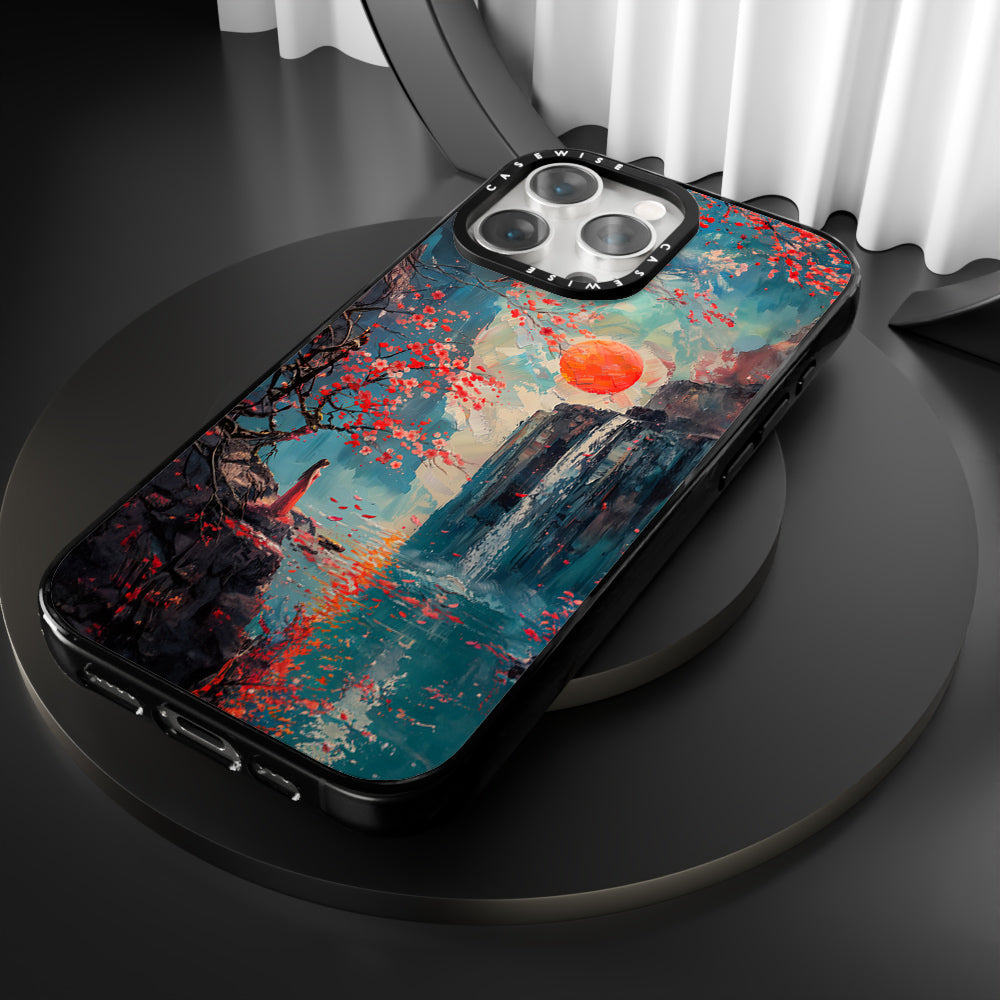 CASEWISE CASEWISE