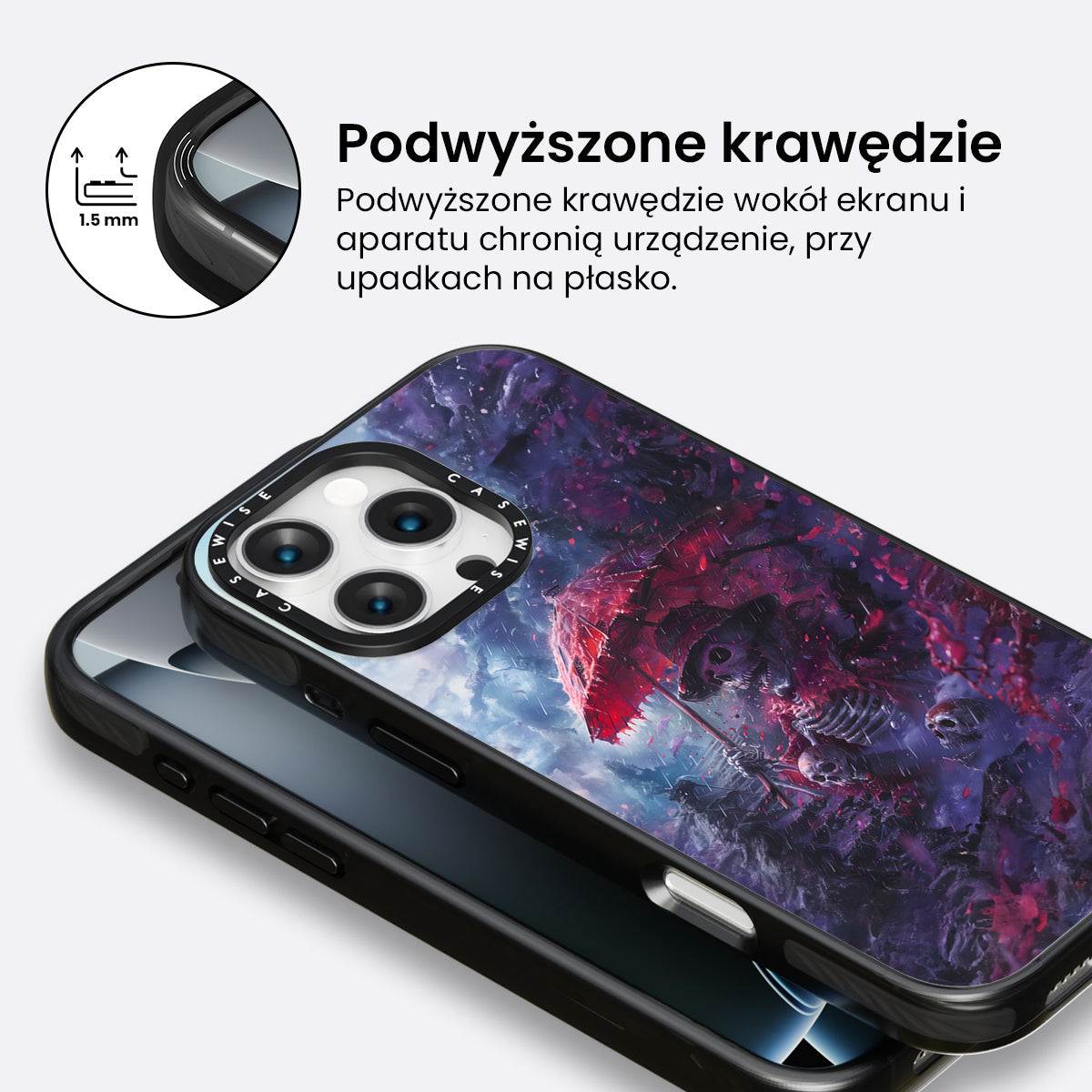 1.5 mm

Podwyższone krawędzie

Podwyższone krawędzie wokół ekranu i aparatu chronią urządzenie, przy upadkach na płasko.

CASEWISE CASEWISE