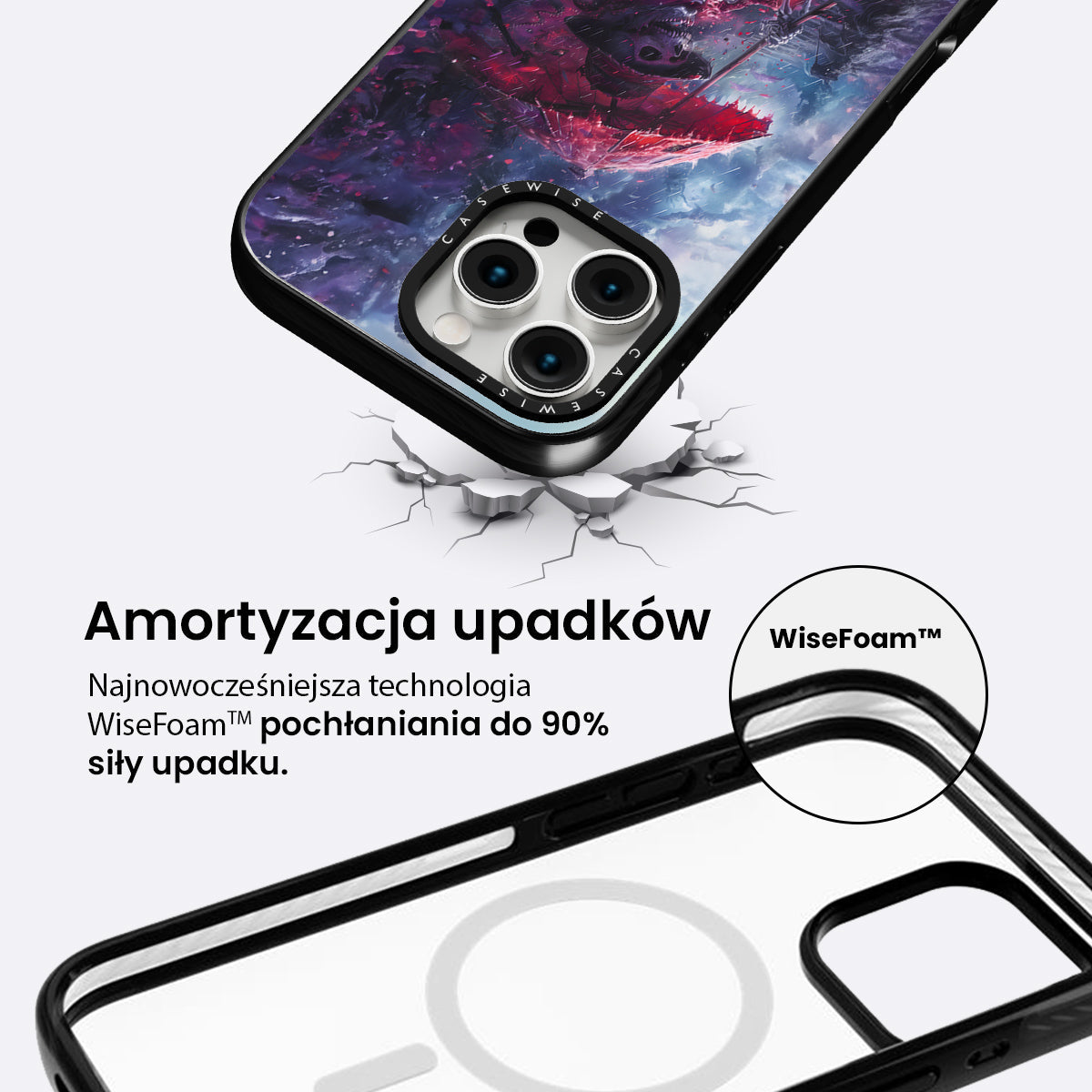 CASEWISE
CASEWISE

Amortyzacja upadków

Najnowocześniejsza technologia WiseFoam™ pochłaniania do 90% siły upadku.

WiseFoam™