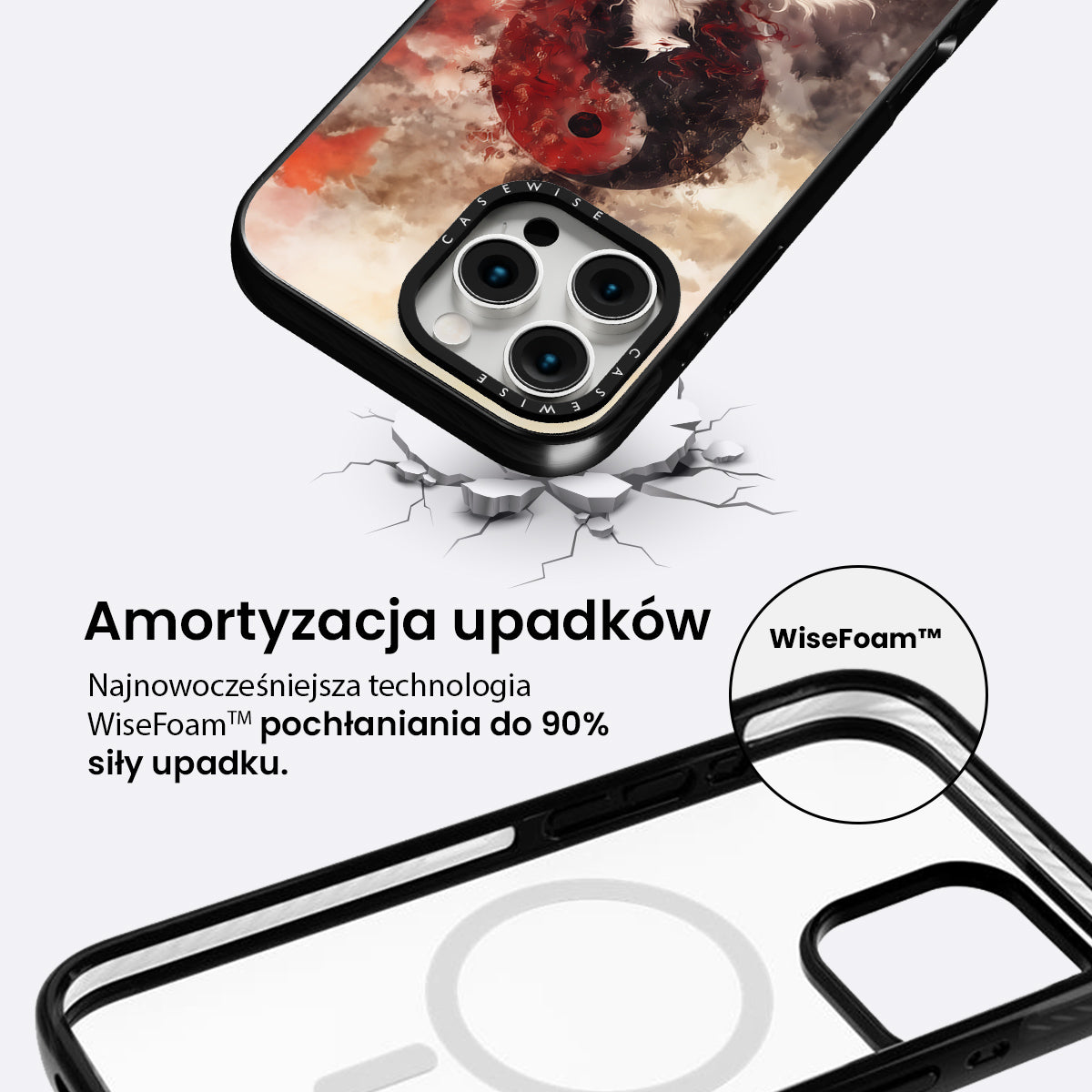 CASEWISE

CASEWISE

Amortyzacja upadków

Najnowocześniejsza technologia WiseFoam™ pochłaniania do 90% siły upadku.

WiseFoam™