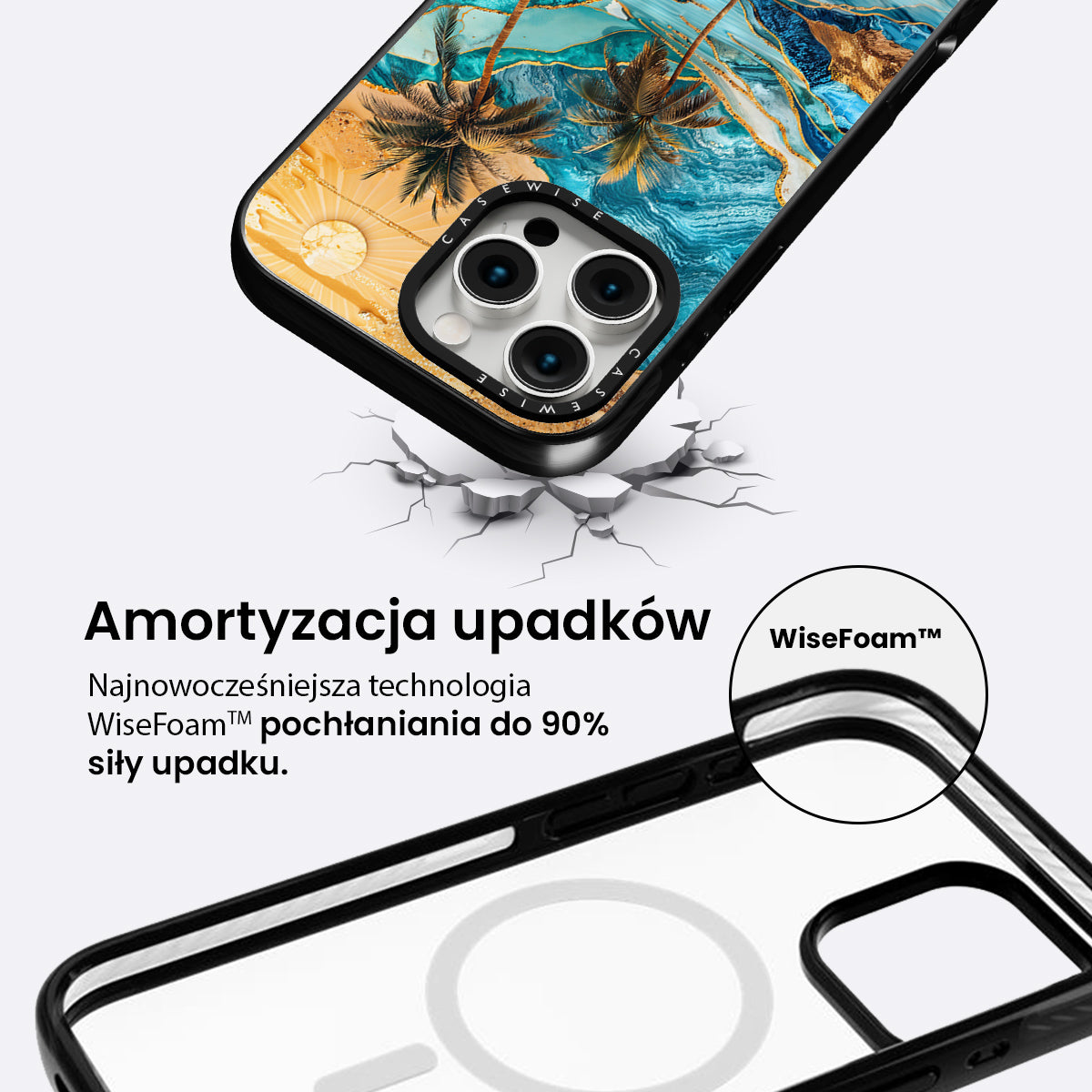 CASEWISE

CASEWISE

Amortyzacja upadków

Najnowocześniejsza technologia WiseFoam™ pochłaniania do 90% siły upadku.

WiseFoam™