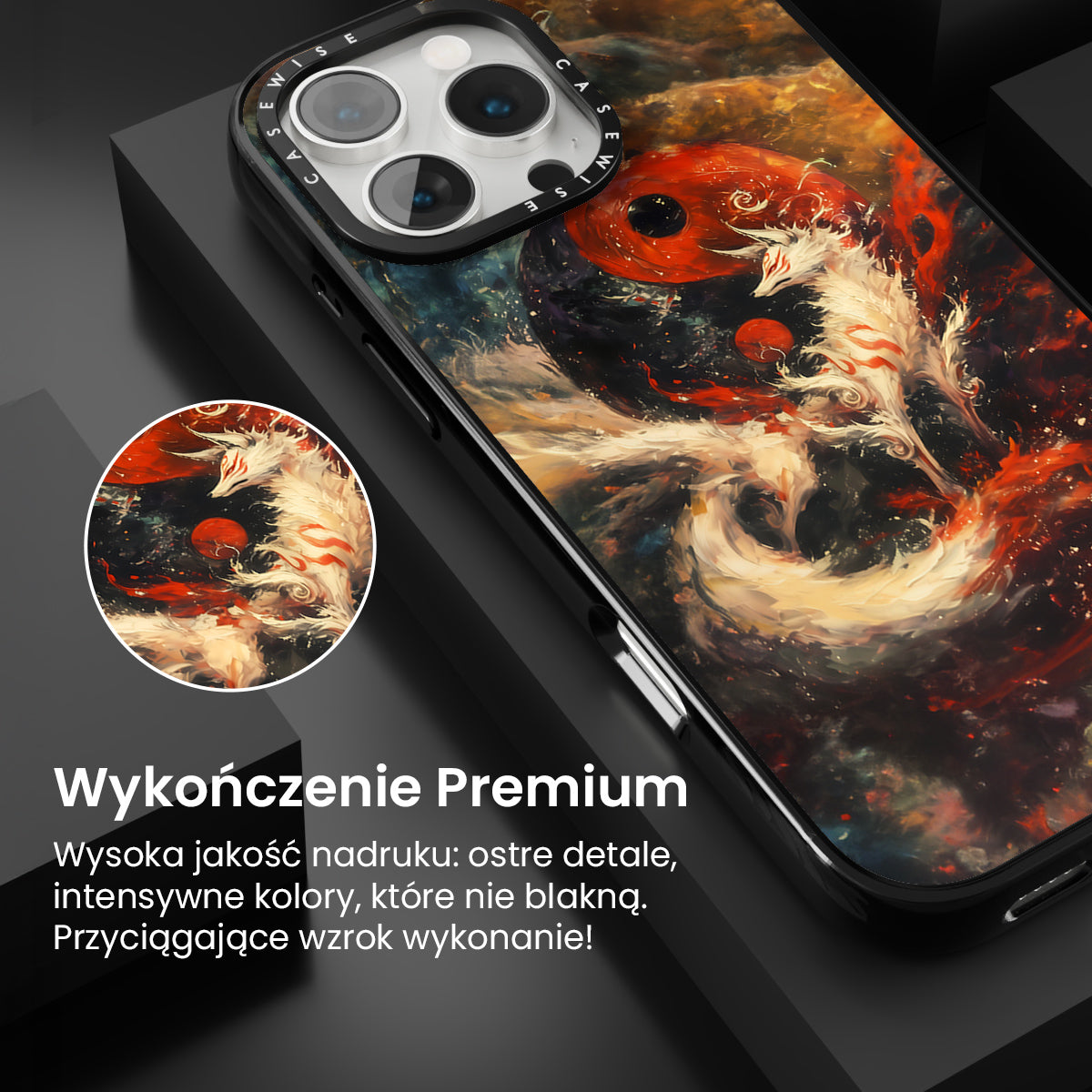 CASEWISE CASEWISE

Wykończenie Premium

Wysoka jakość nadruku: ostre detale, intensywne kolory, które nie blakną. Przyciągające wzrok wykonanie!