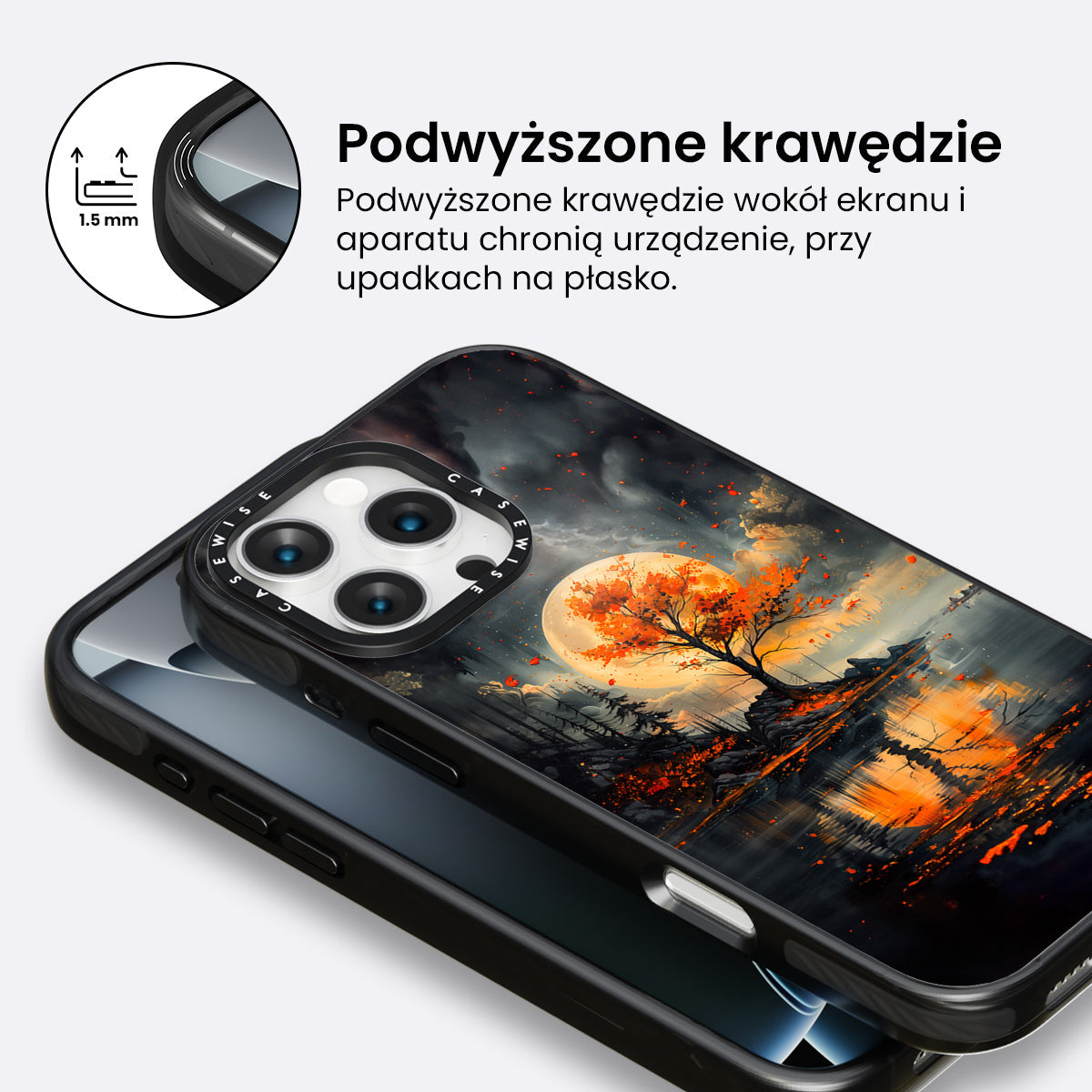 1.5 mm

Podwyższone krawędzie

Podwyższone krawędzie wokół ekranu i aparatu chronią urządzenie, przy upadkach na płasko.

CASEWISE CASEWISE