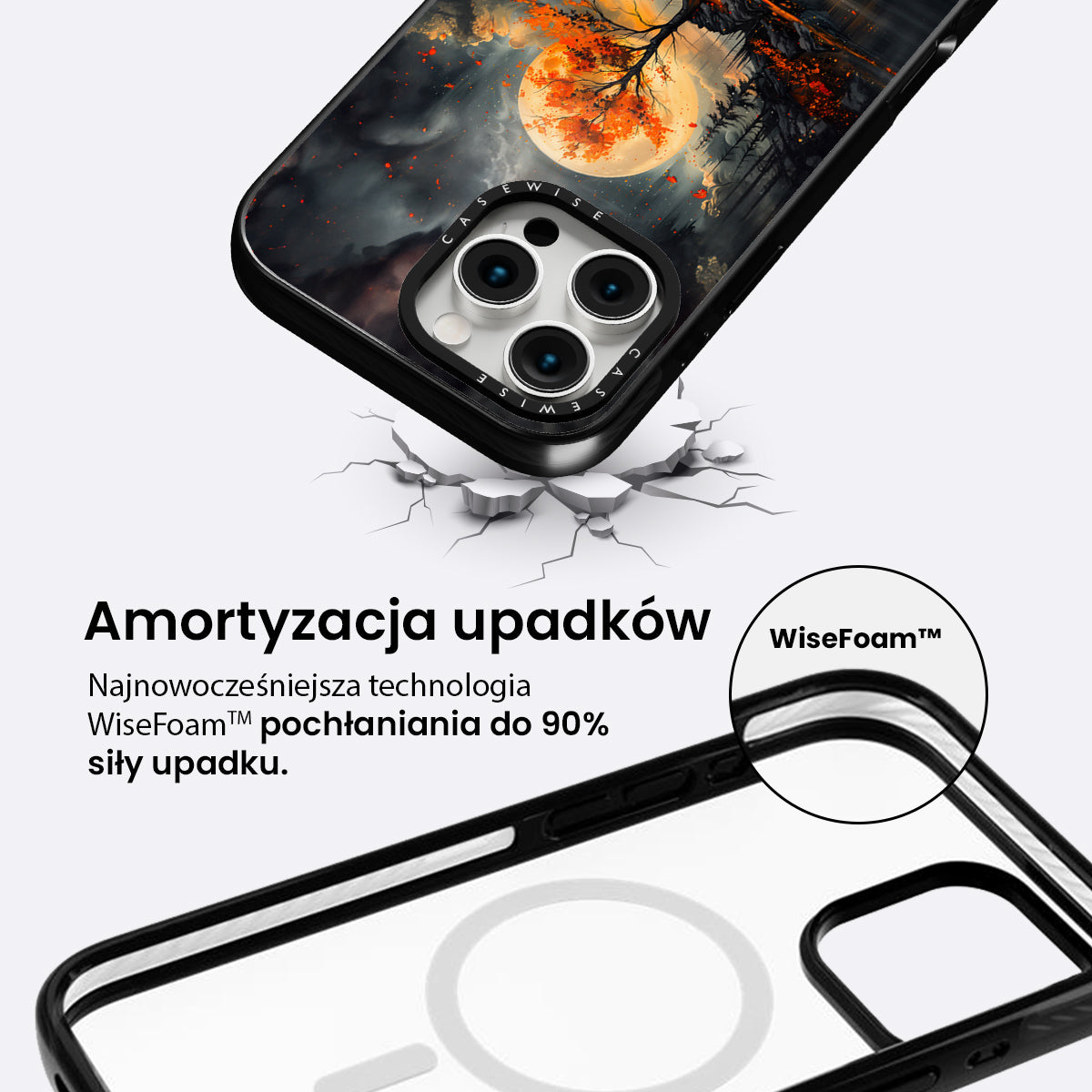 CASEWISE

CASEWISE

Amortyzacja upadków

Najnowocześniejsza technologia WiseFoam™ pochłaniania do 90% siły upadku.

WiseFoam™