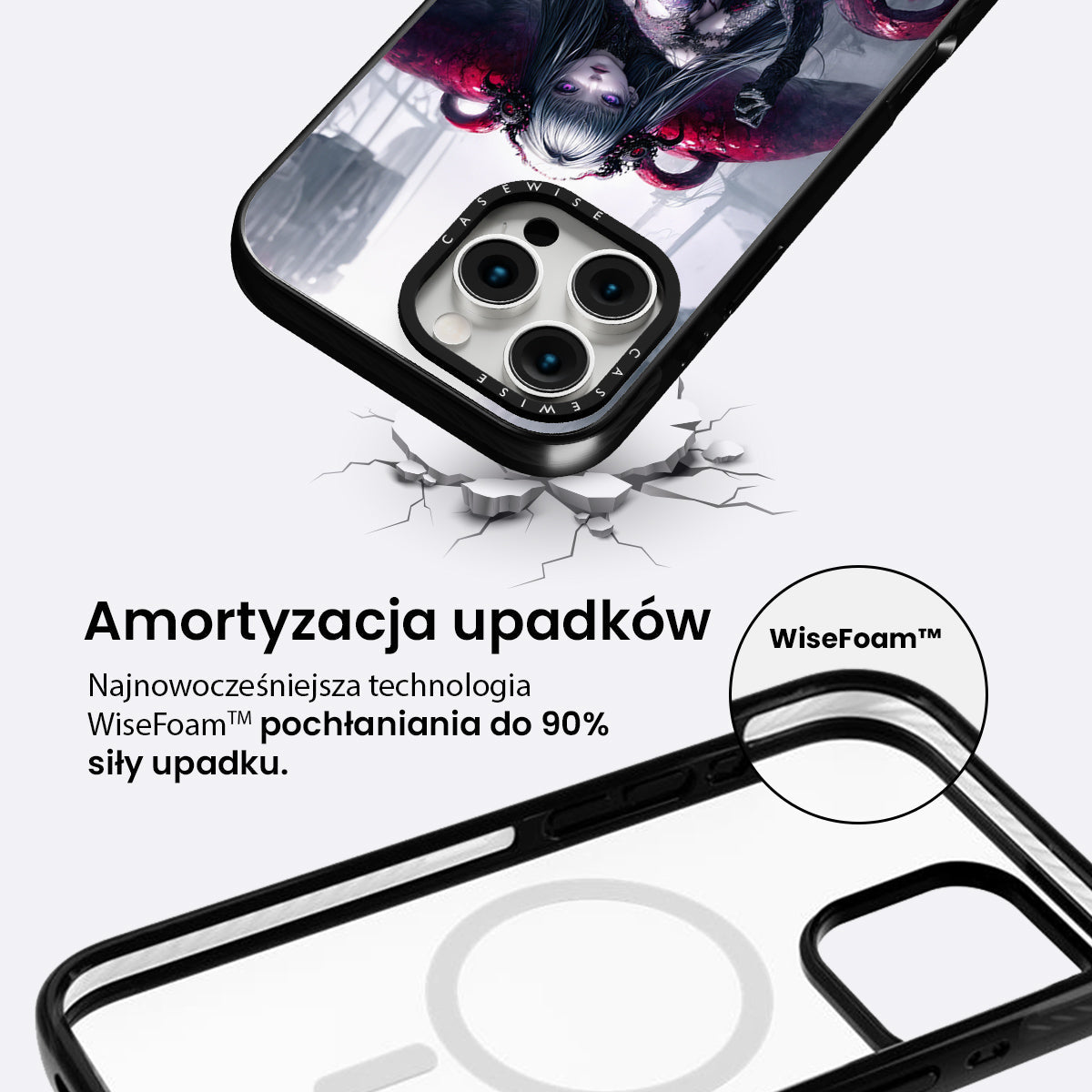 CASEWISE
CASEWISE

Amortyzacja upadków

Najnowocześniejsza technologia WiseFoam™ pochłaniania do 90% siły upadku.

WiseFoam™