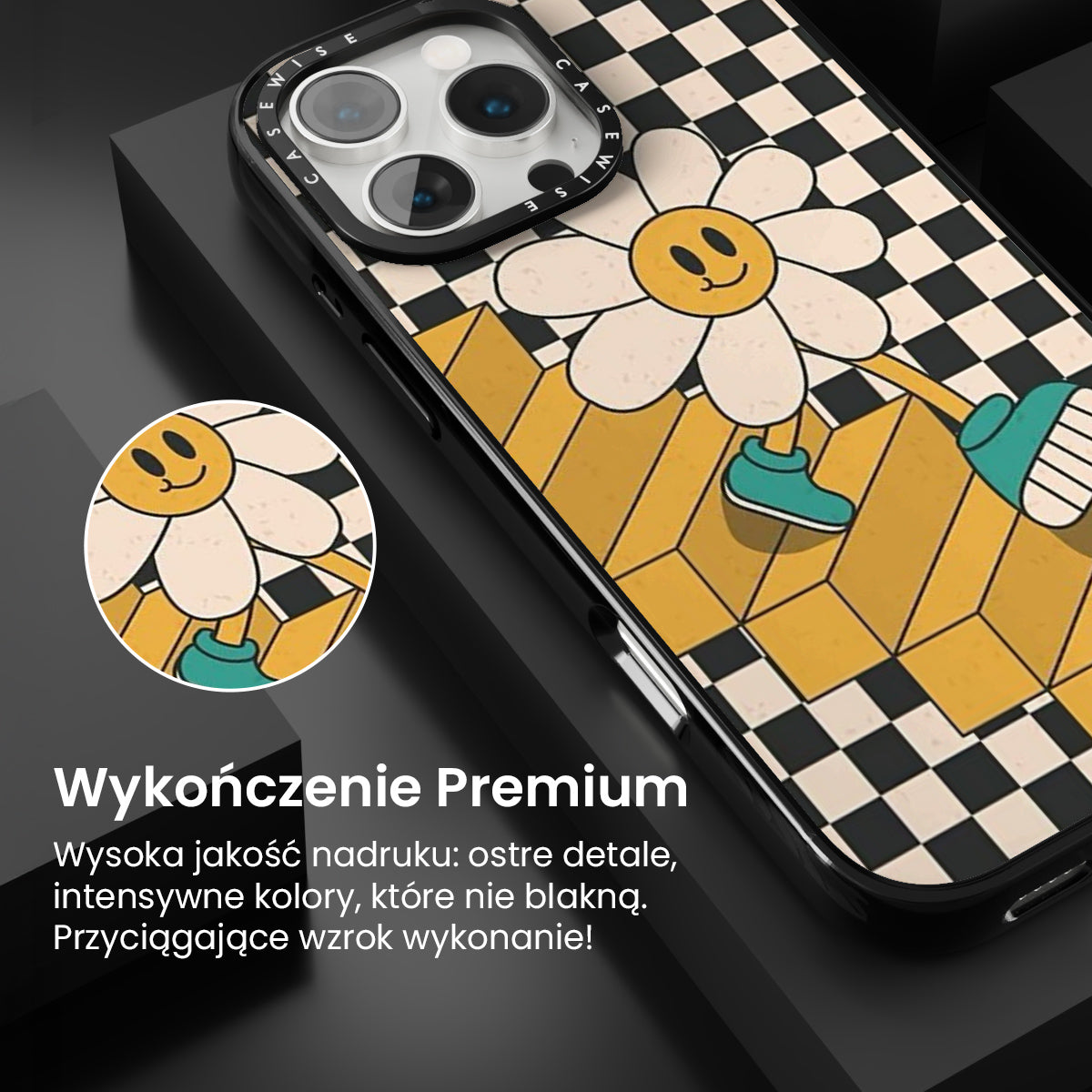 CASEWISE CASEWISE

Wykończenie Premium

Wysoka jakość nadruku: ostre detale, intensywne kolory, które nie blakną. Przyciągające wzrok wykonanie!