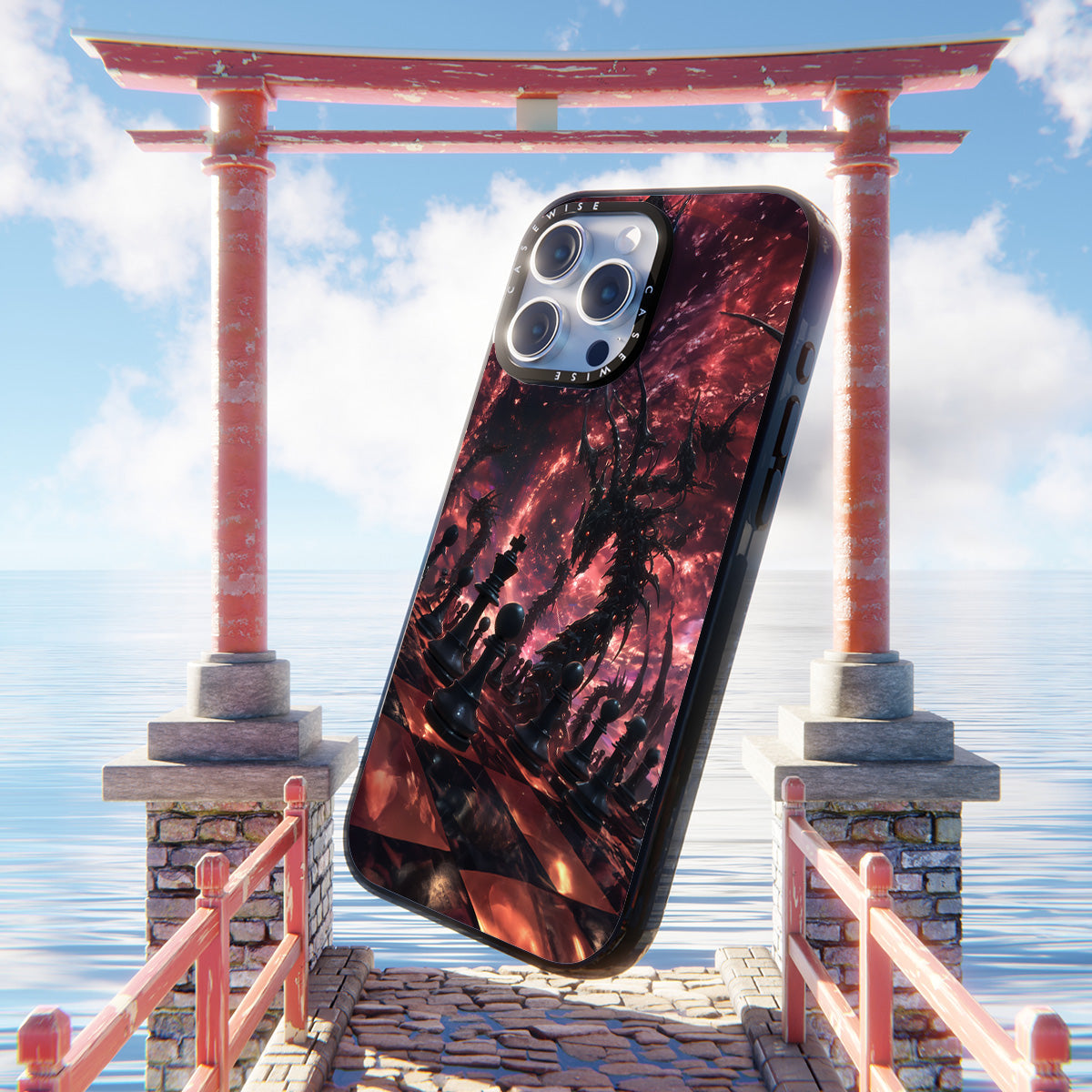 CASEWISE CASEWISE