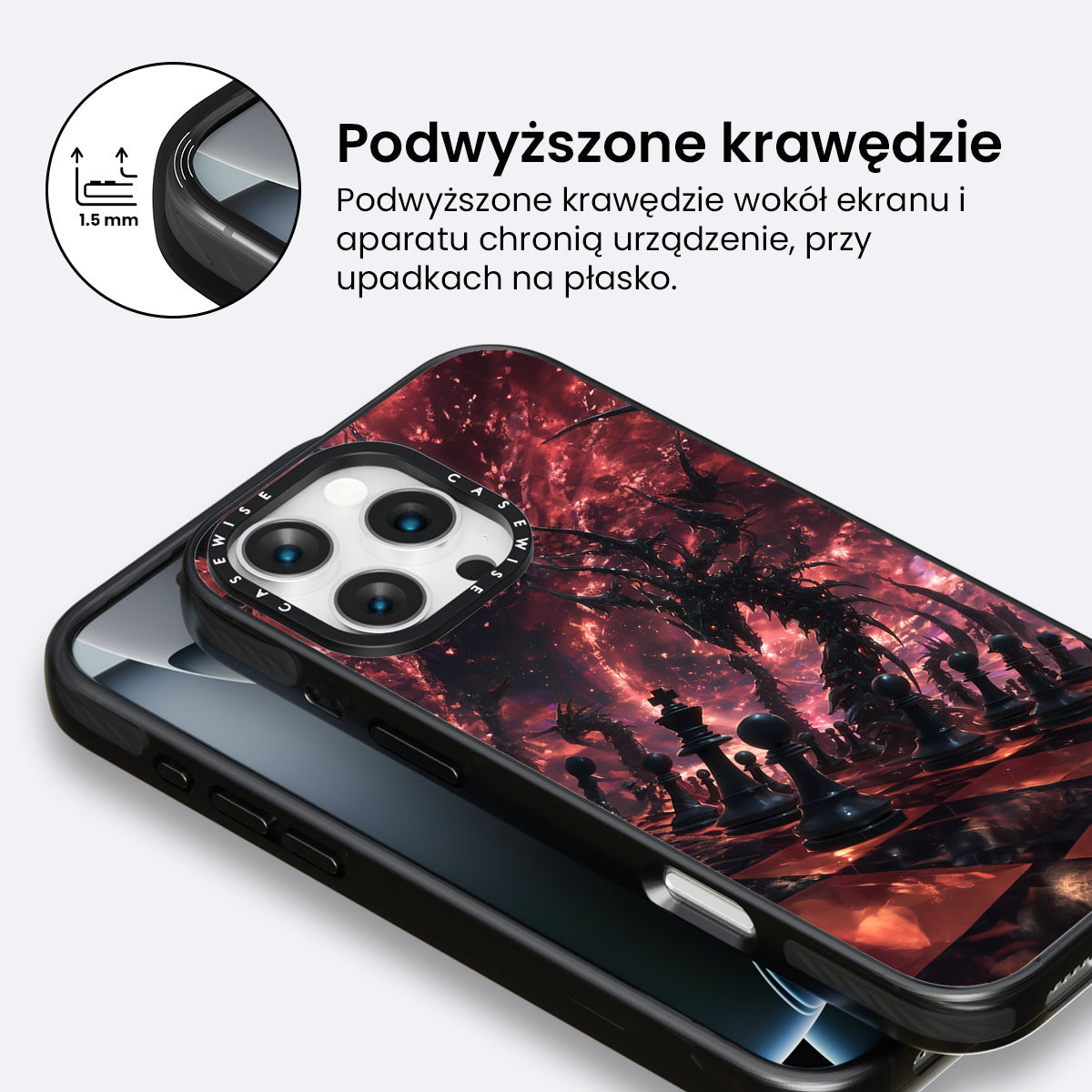 1.5 mm

Podwyższone krawędzie

Podwyższone krawędzie wokół ekranu i aparatu chronią urządzenie, przy upadkach na płasko.

CASEWISE CASEWISE