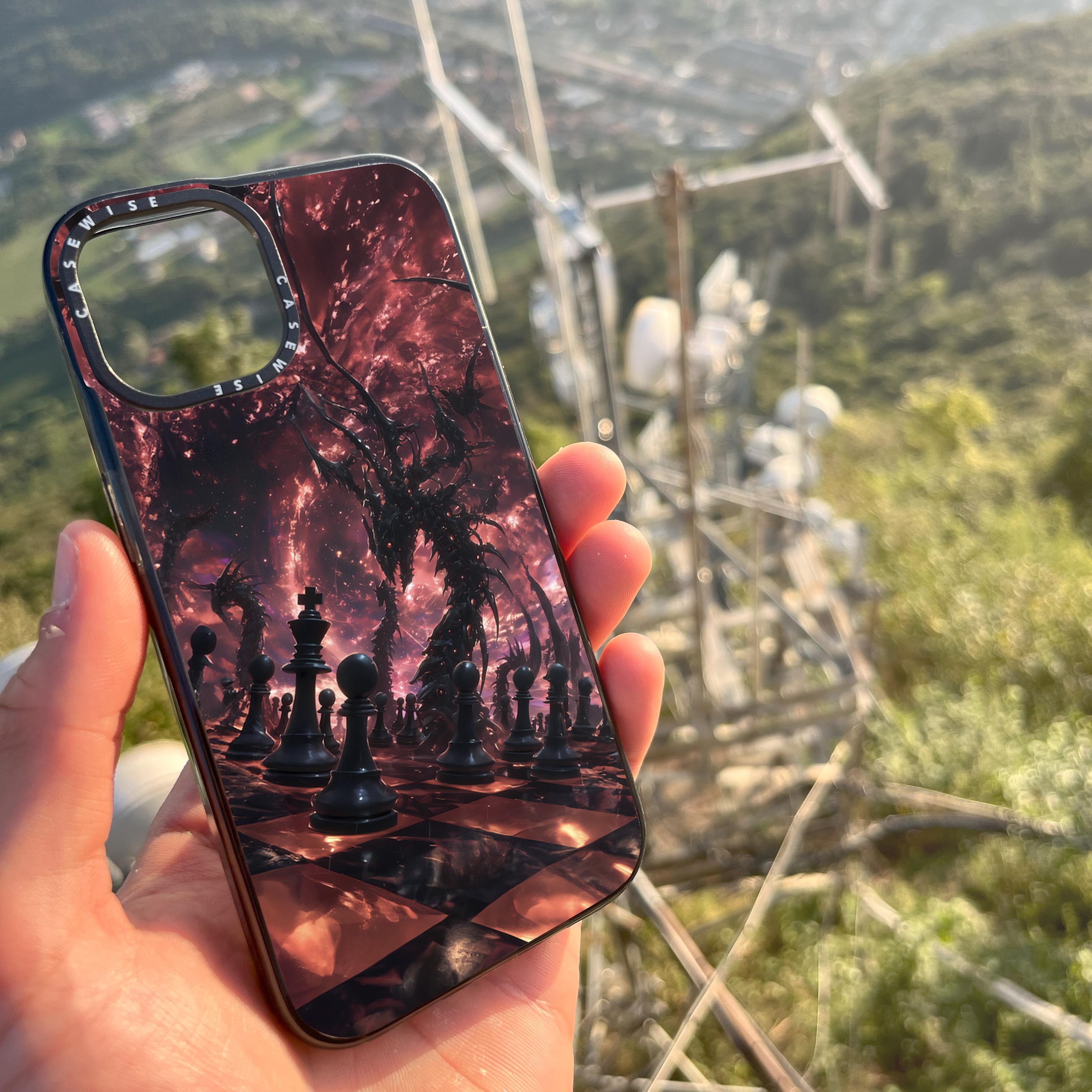 CASEWISE CASEWISE