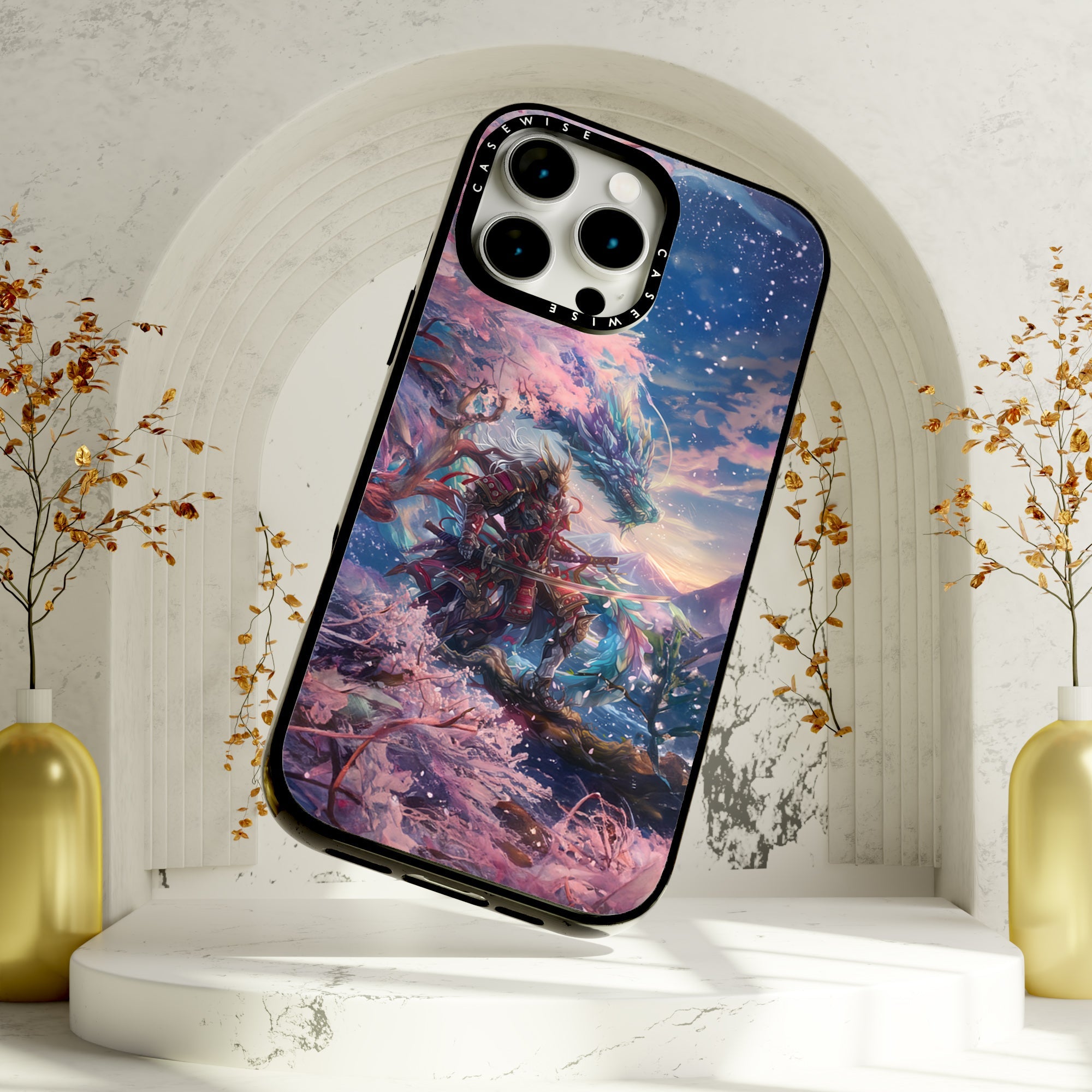 CASEWISE
CASEWISE