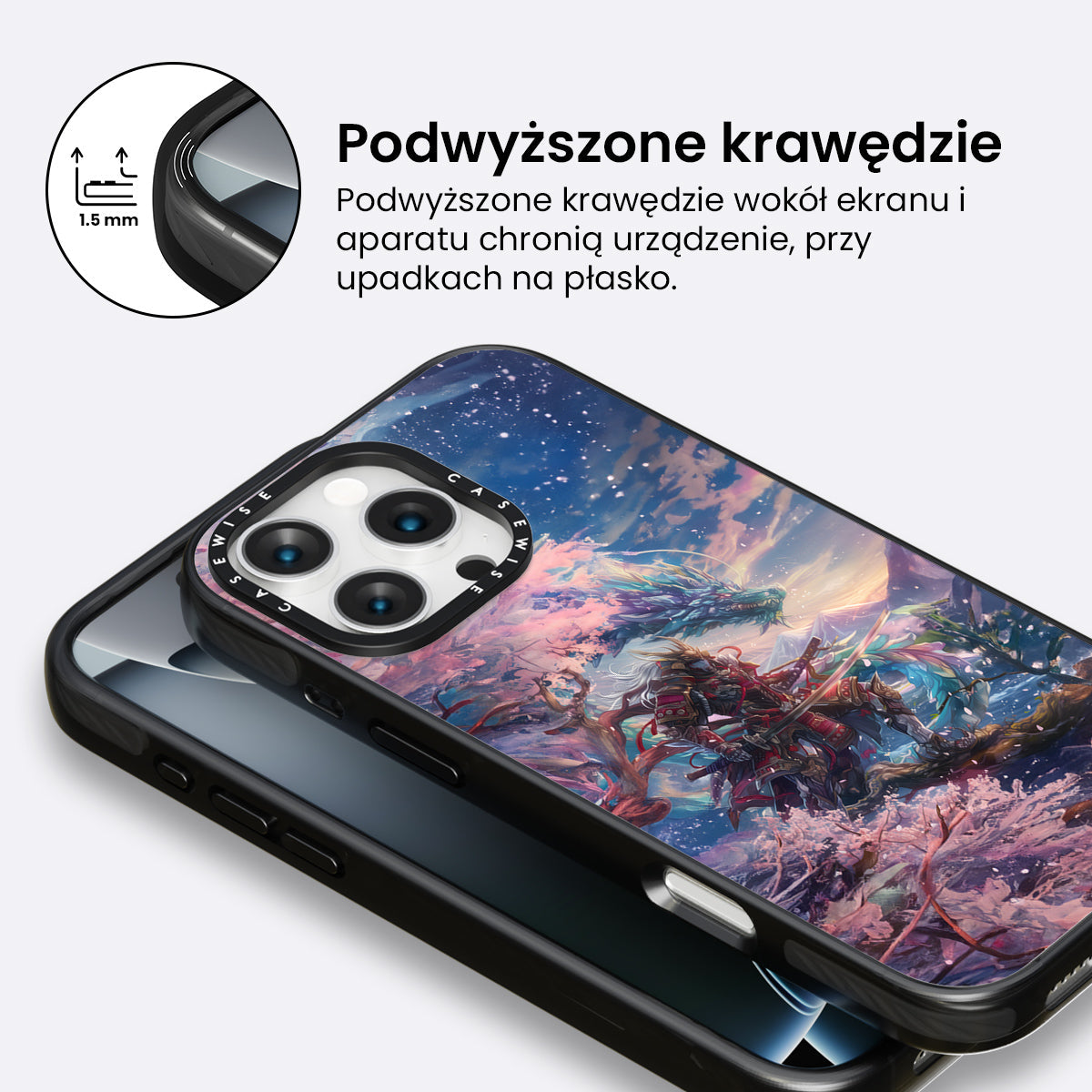 1.5 mm

Podwyższone krawędzie

Podwyższone krawędzie wokół ekranu i aparatu chronią urządzenie, przy upadkach na płasko.

CASEWISE CASEWISE