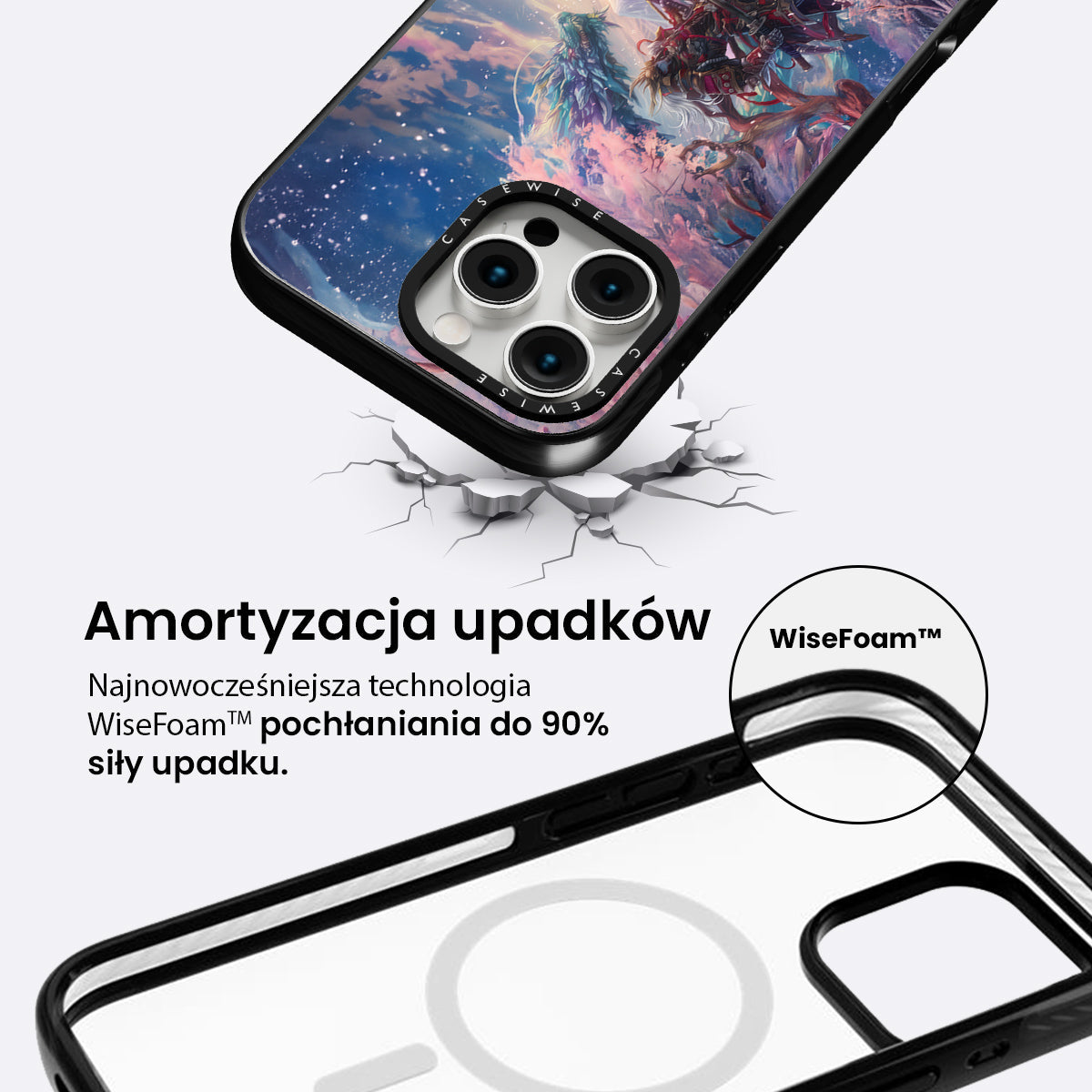 CASEWISE

CASEWISE

Amortyzacja upadków

Najnowocześniejsza technologia WiseFoam™ pochłaniania do 90% siły upadku.

WiseFoam™