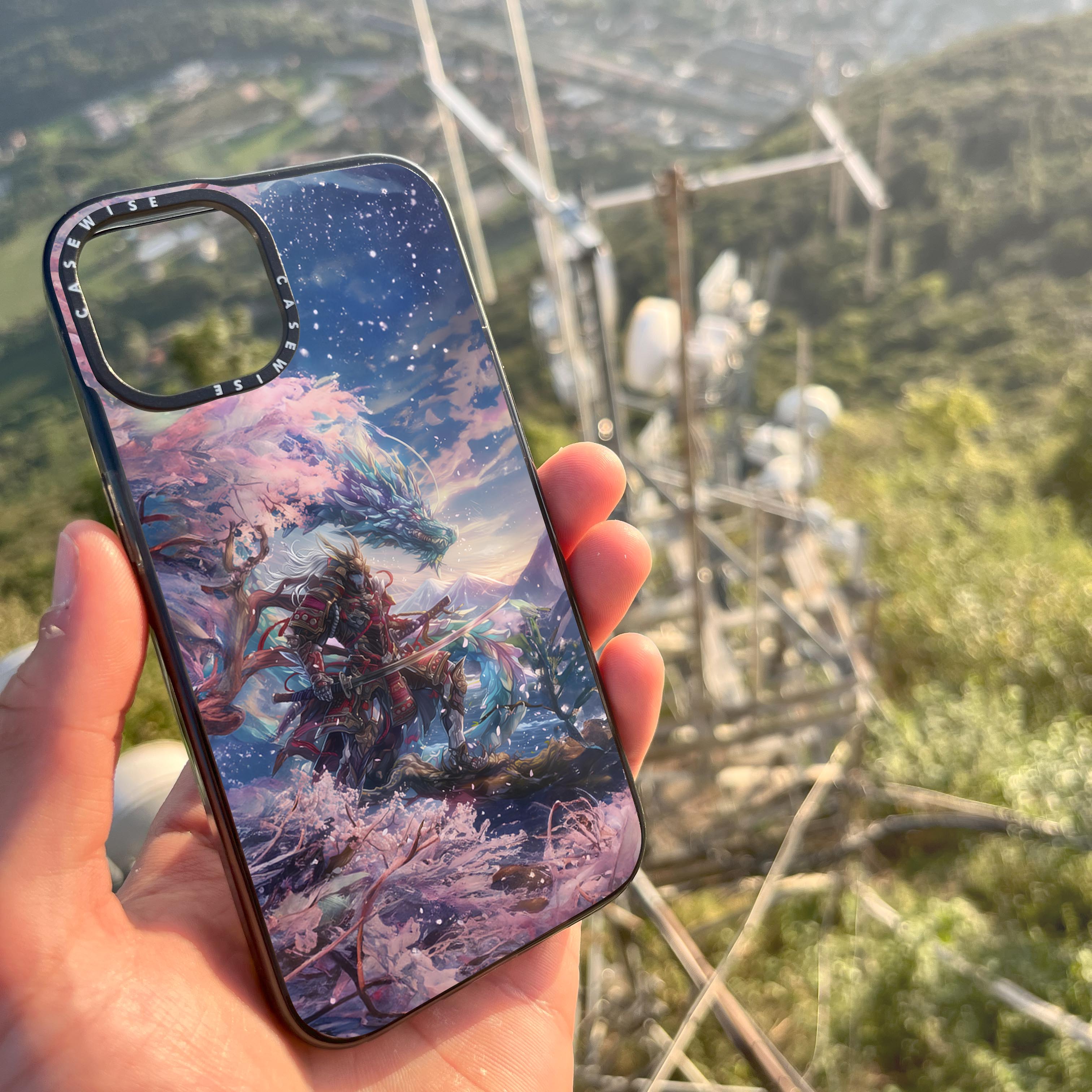 CASEWISE
CASEWISE