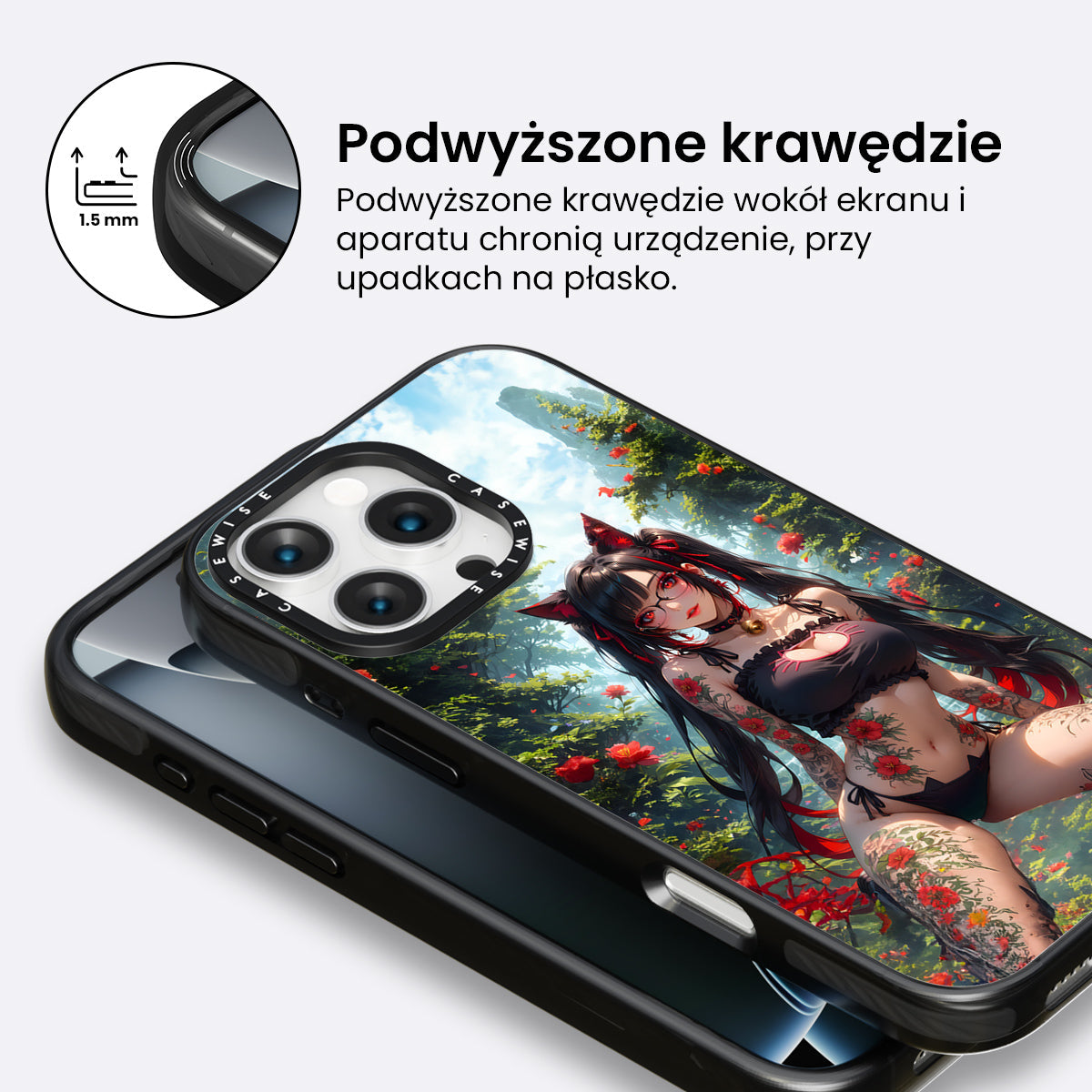 1.5 mm

Podwyższone krawędzie

Podwyższone krawędzie wokół ekranu i aparatu chronią urządzenie, przy upadkach na płasko.

CASEWISE CASEWISE