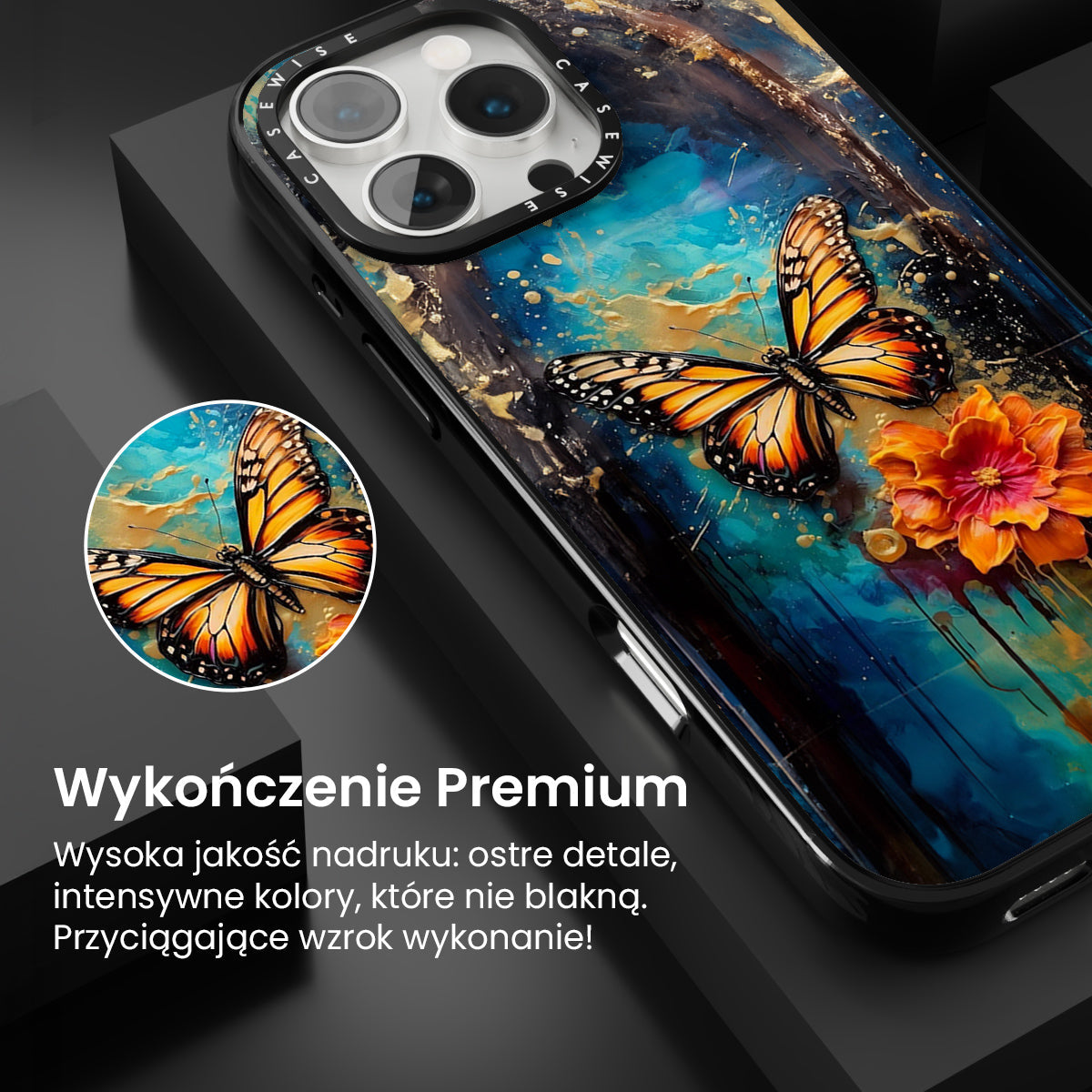 CASEWISE CASEWISE

Wykończenie Premium

Wysoka jakość nadruku: ostre detale, intensywne kolory, które nie blakną. Przyciągające wzrok wykonanie!