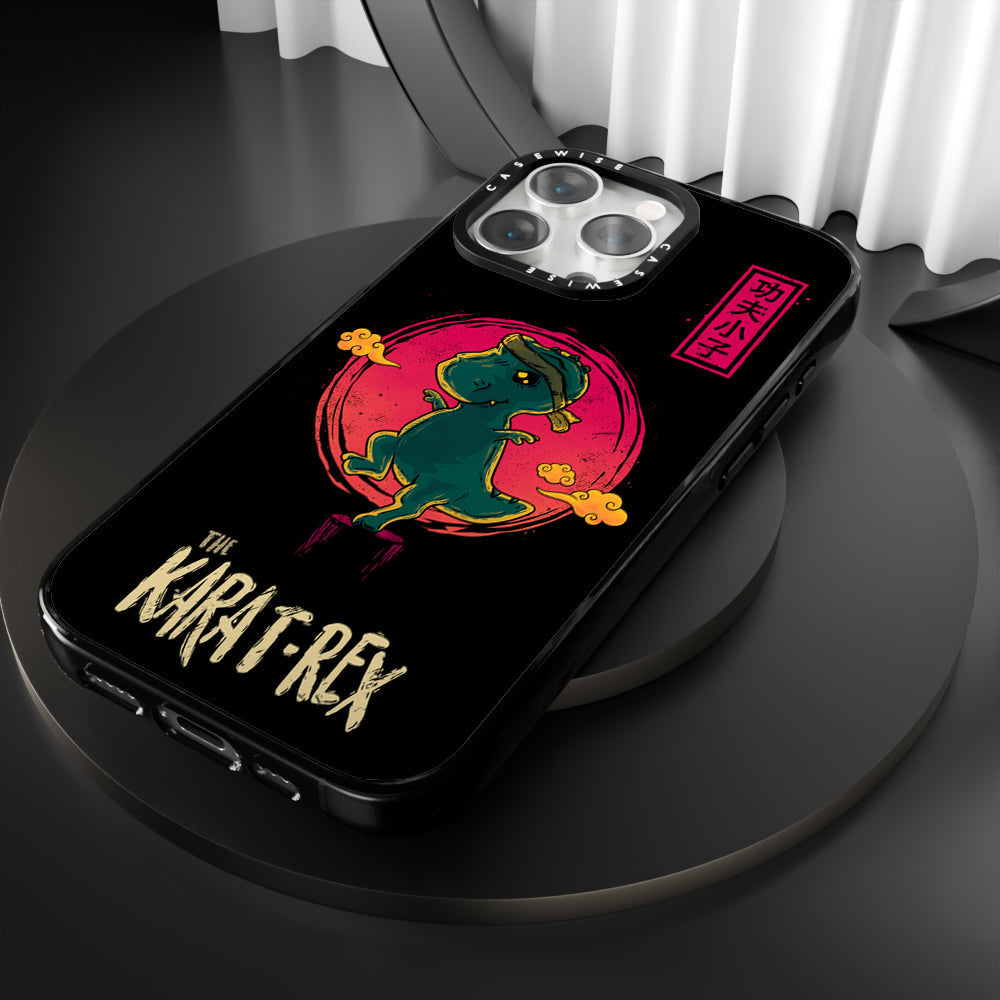 CASEWISE
CASEWISE
功夫小子
THE
KARAT-REX