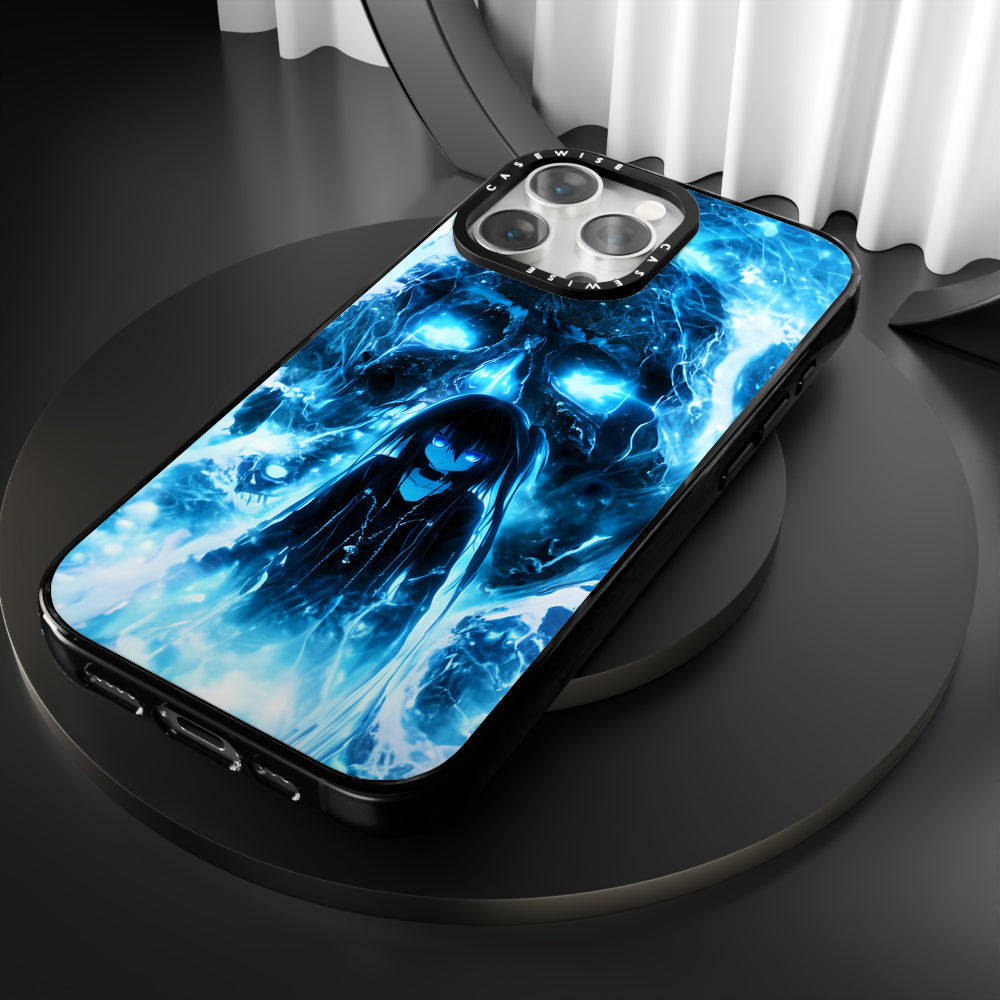 CASEWISE
CASEWISE