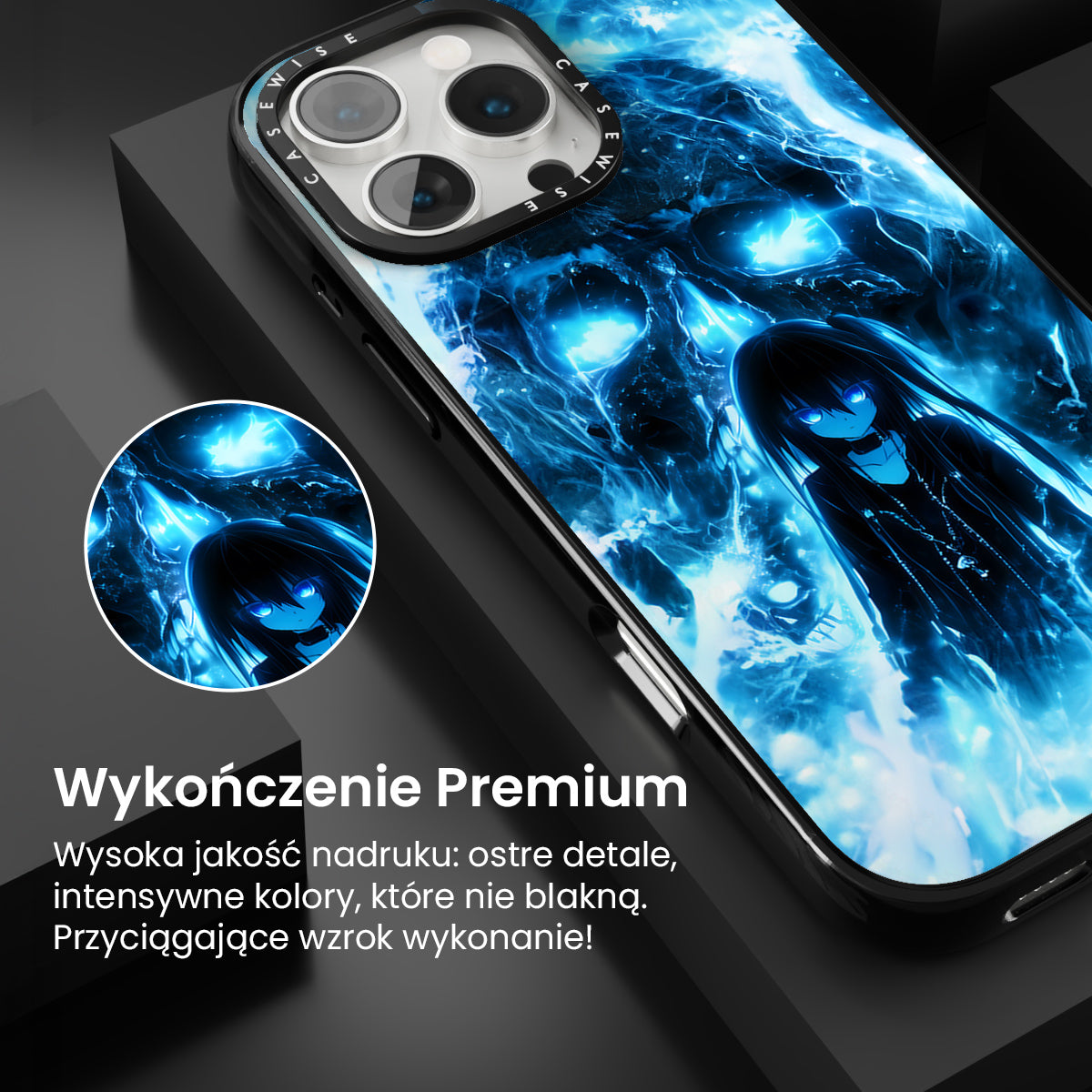 CASEWISE CASEWISE

Wykończenie Premium

Wysoka jakość nadruku: ostre detale, intensywne kolory, które nie blakną. Przyciągające wzrok wykonanie!