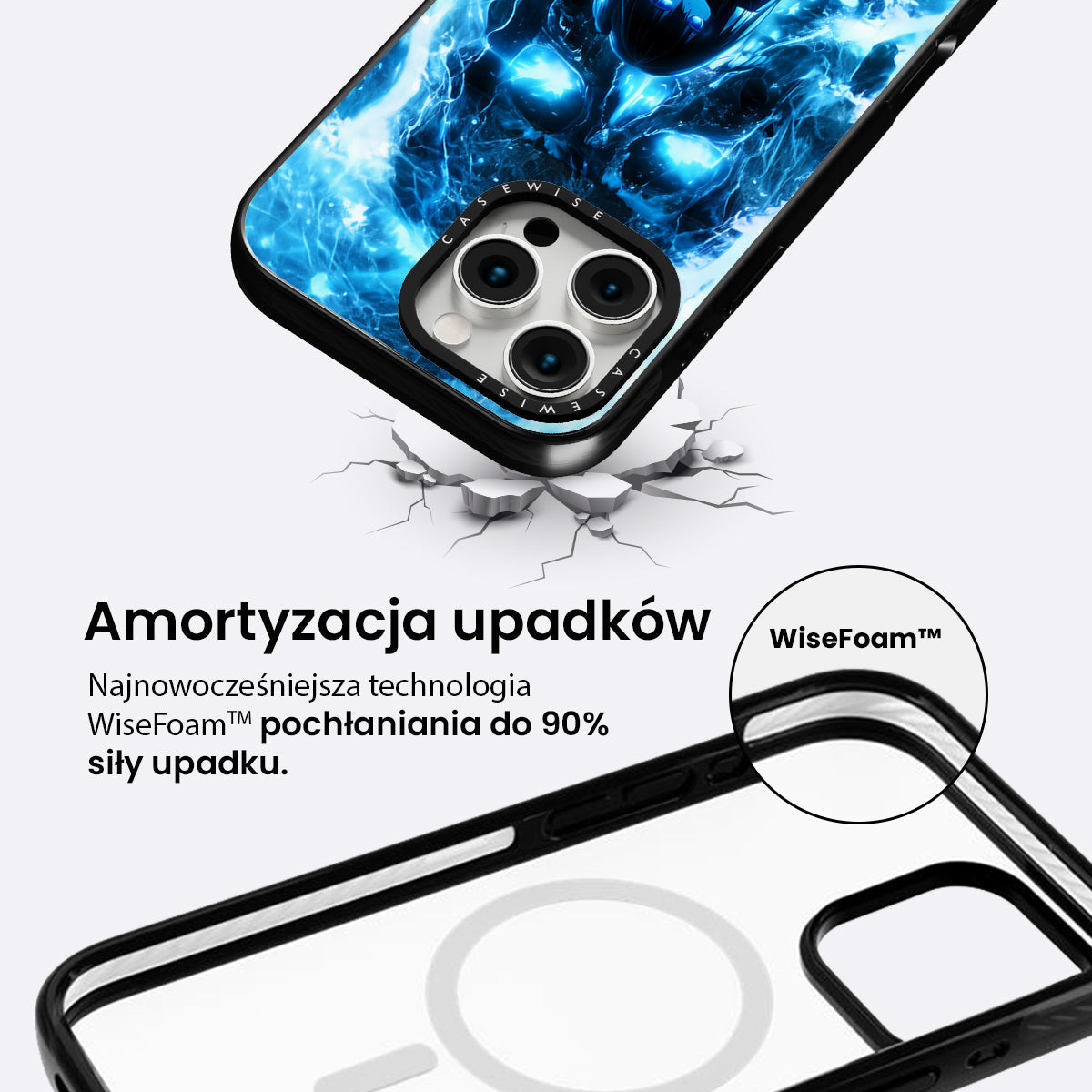 CASEWISE

CASEWISE

Amortyzacja upadków

Najnowocześniejsza technologia WiseFoam™ pochłaniania do 90% siły upadku.

WiseFoam™