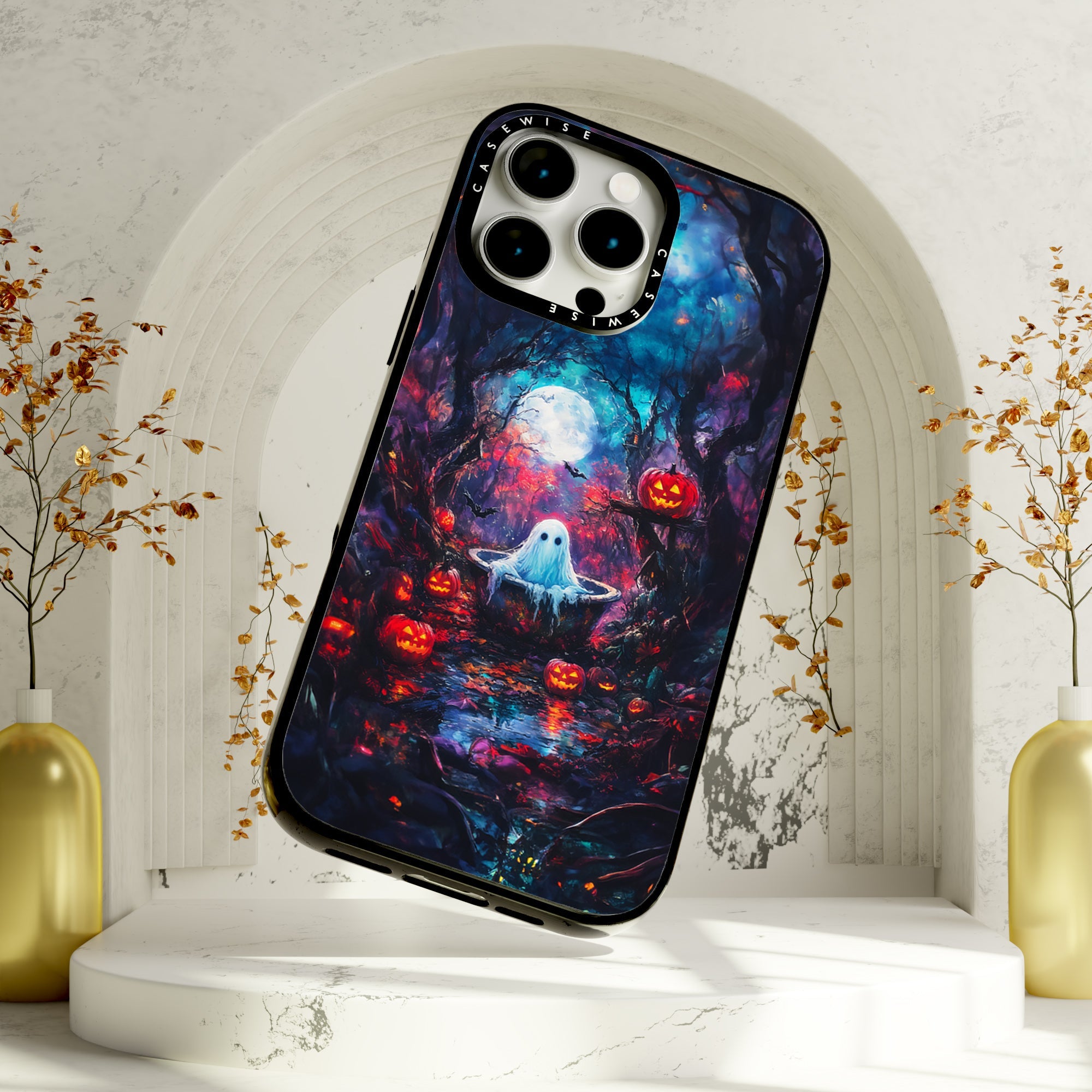 CASEWISE CASEWISE