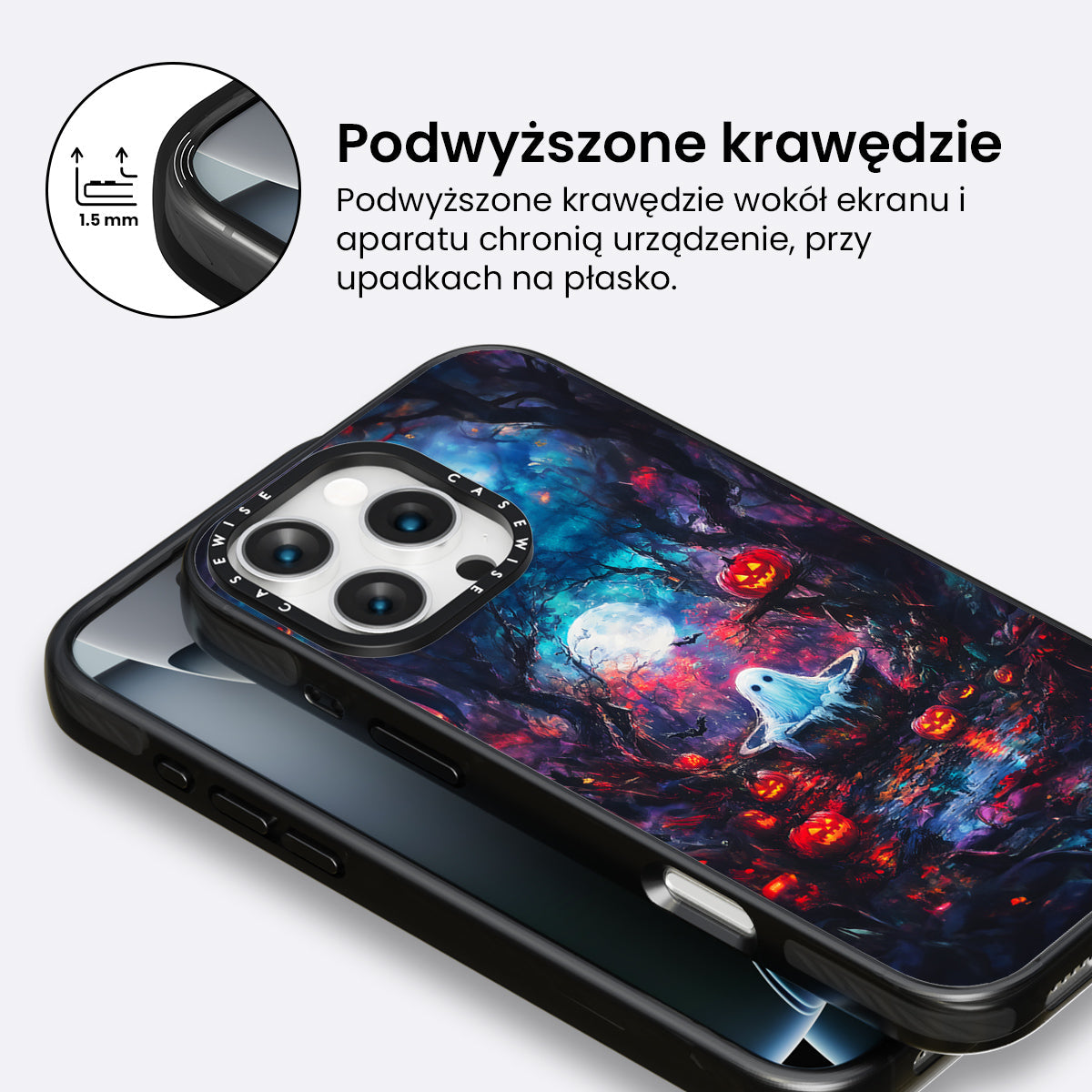 1.5 mm

Podwyższone krawędzie

Podwyższone krawędzie wokół ekranu i aparatu chronią urządzenie, przy upadkach na płasko.

CASEWISE CASEWISE